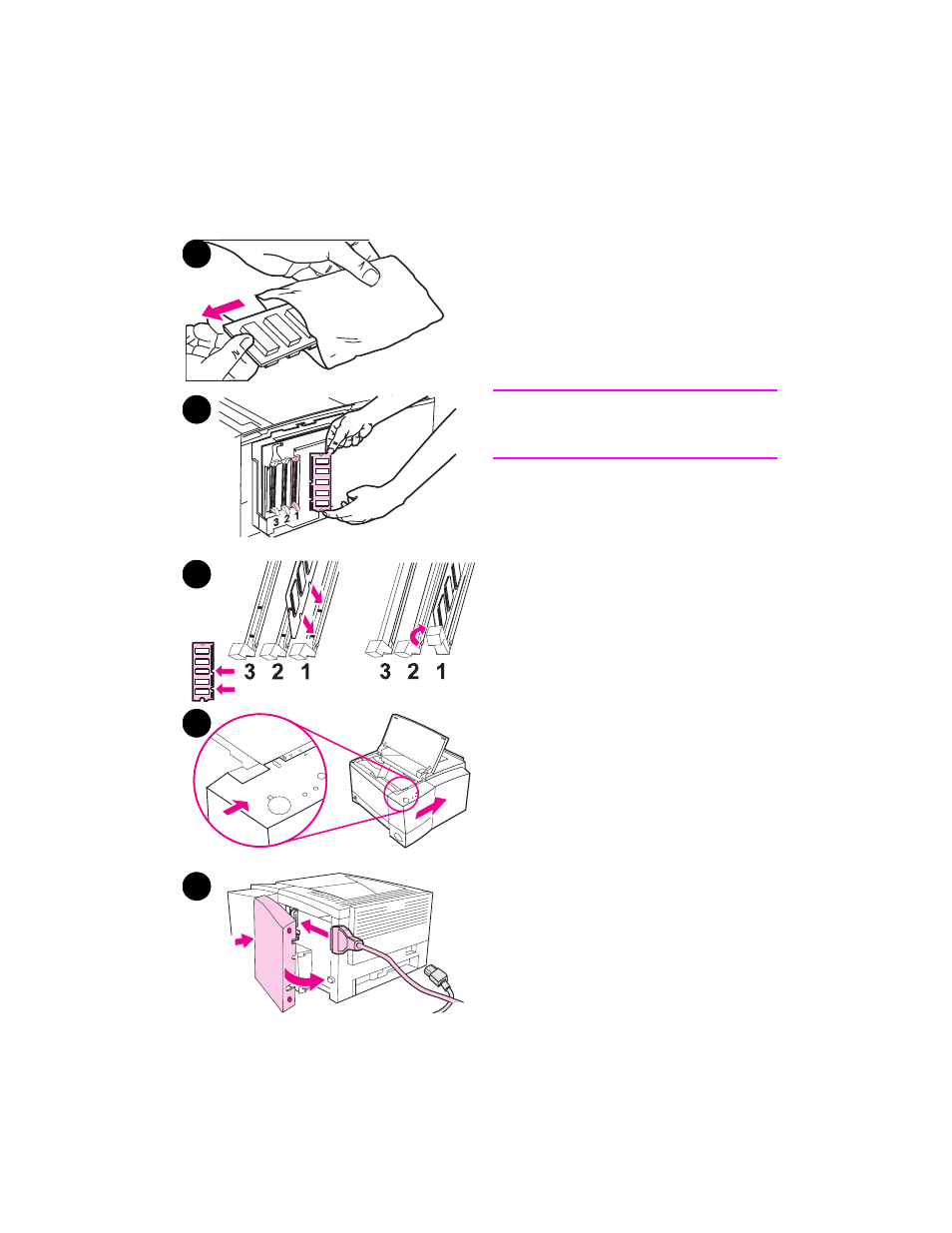 3 2 1

3 2 1

3 2 1