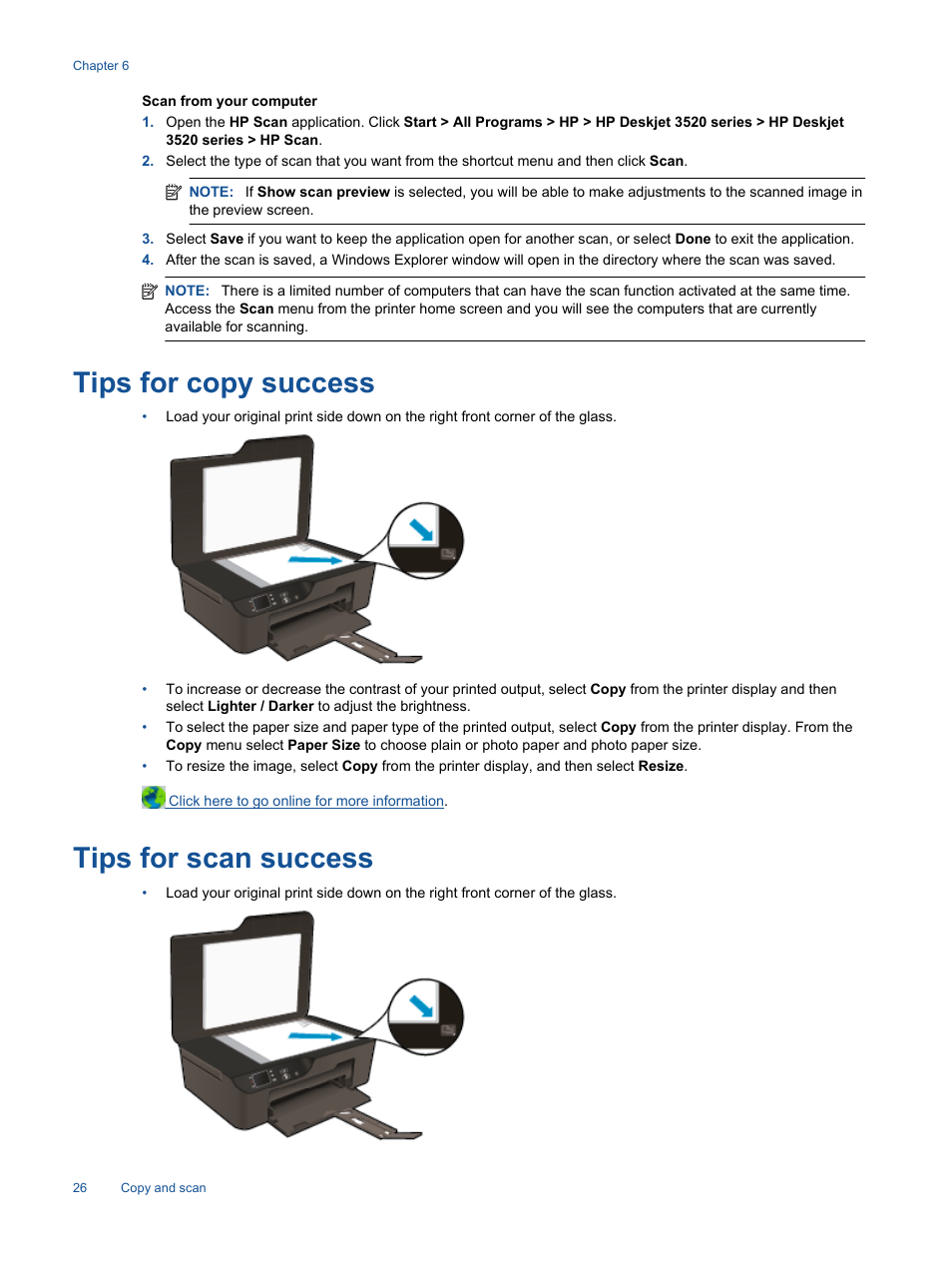 Chapter 6

Scan from your computer

1. Open the HP Scan application. Click Start > All Programs > HP > HP Deskjet 3520 series > HP Deskjet 3520 series > HP Scan.
2. Select the type of scan that you want from the shortcut menu and then click Scan.

NOTE: If Show scan preview is selected, you will be able to make adjustments to the scanned image in the preview screen.

3. Select Save if you want to keep the application open for another scan, or select Done to exit the application.
4. After the scan is saved, a Windows Explorer window will open in the directory where the scan was saved.

NOTE: There is a limited number of computers that can have the scan function activated at the same time. Access the Scan menu from the printer home screen and you will see the computers that are currently available for scanning.

Tips for copy success

• Load your original print side down on the right front corner of the glass.

• To increase or decrease the contrast of your printed output, select Copy from the printer display and then select Lighter / Darker to adjust the brightness.
• To select the paper size and paper type of the printed output, select Copy from the printer display. From the Copy menu select Paper Size to choose plain or photo paper and photo paper size.
• To resize the image, select Copy from the printer display, and then select Resize.

Click here to go online for more information.

Tips for scan success

• Load your original print side down on the right front corner of the glass.

26 Copy and scan