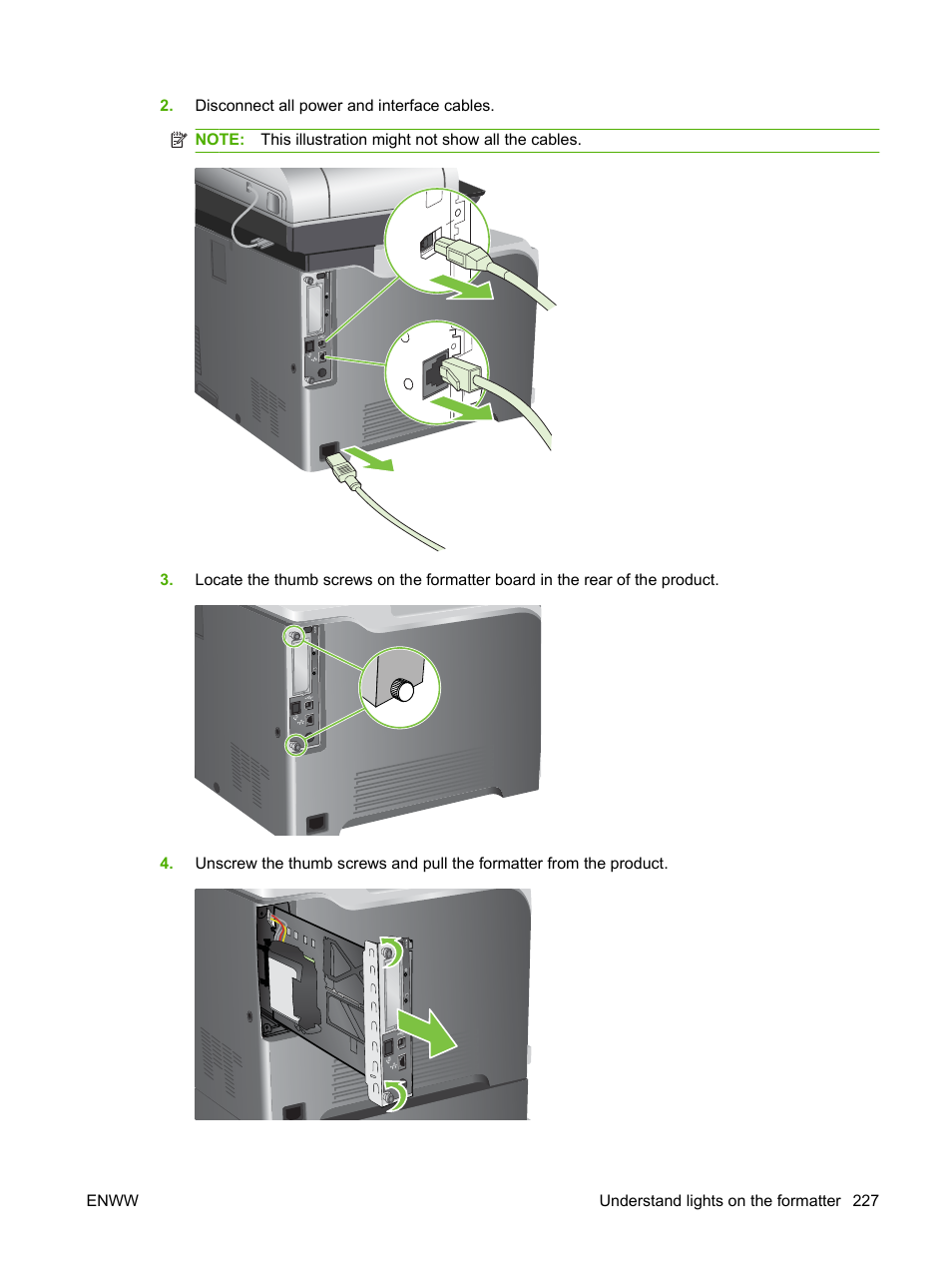 2. Disconnect all power and interface cables.

NOTE: This illustration might not show all the cables.

3. Locate the thumb screws on the formatter board in the rear of the product.

4. Unscrew the thumb screws and pull the formatter from the product.

ENWW

Understand lights on the formatter 227