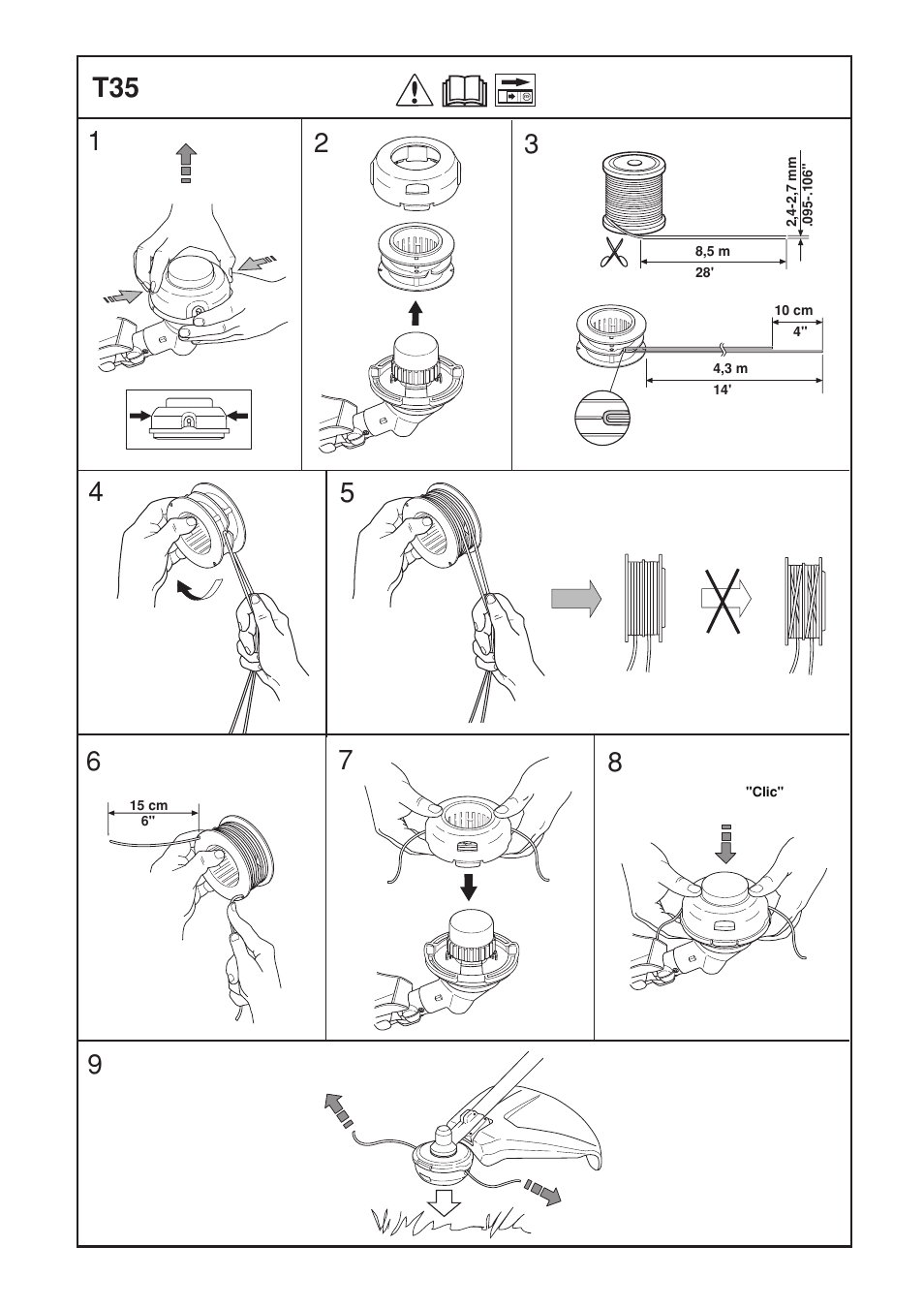 T35

1

2

3

2,4-2,7 mm
.095-.106"

8,5 m
28'

10 cm
4"

4,3 m
14'

4

5

6

15 cm
6"

7

8

"Clic"

9