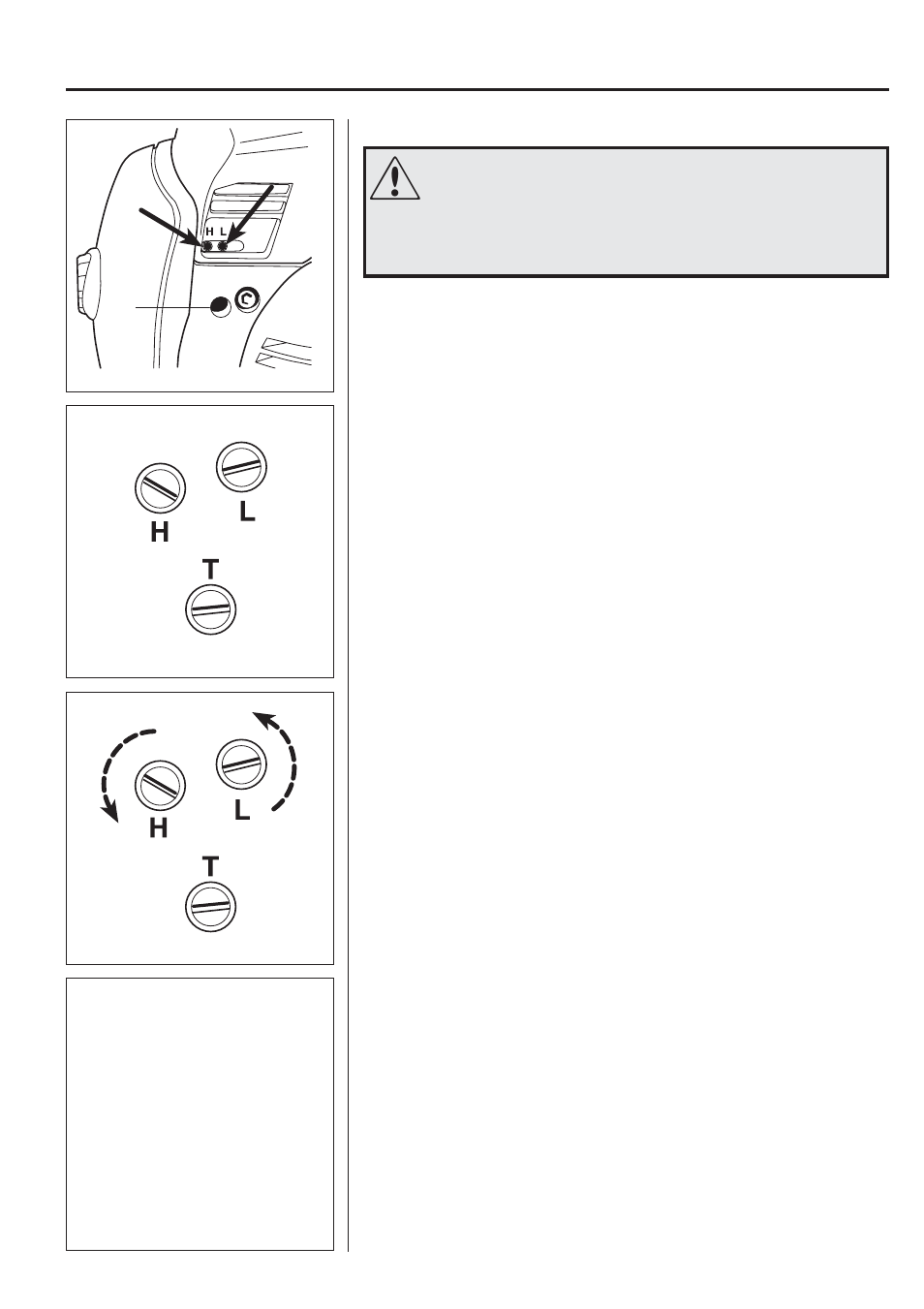 H L

H

L

T

H

L

T