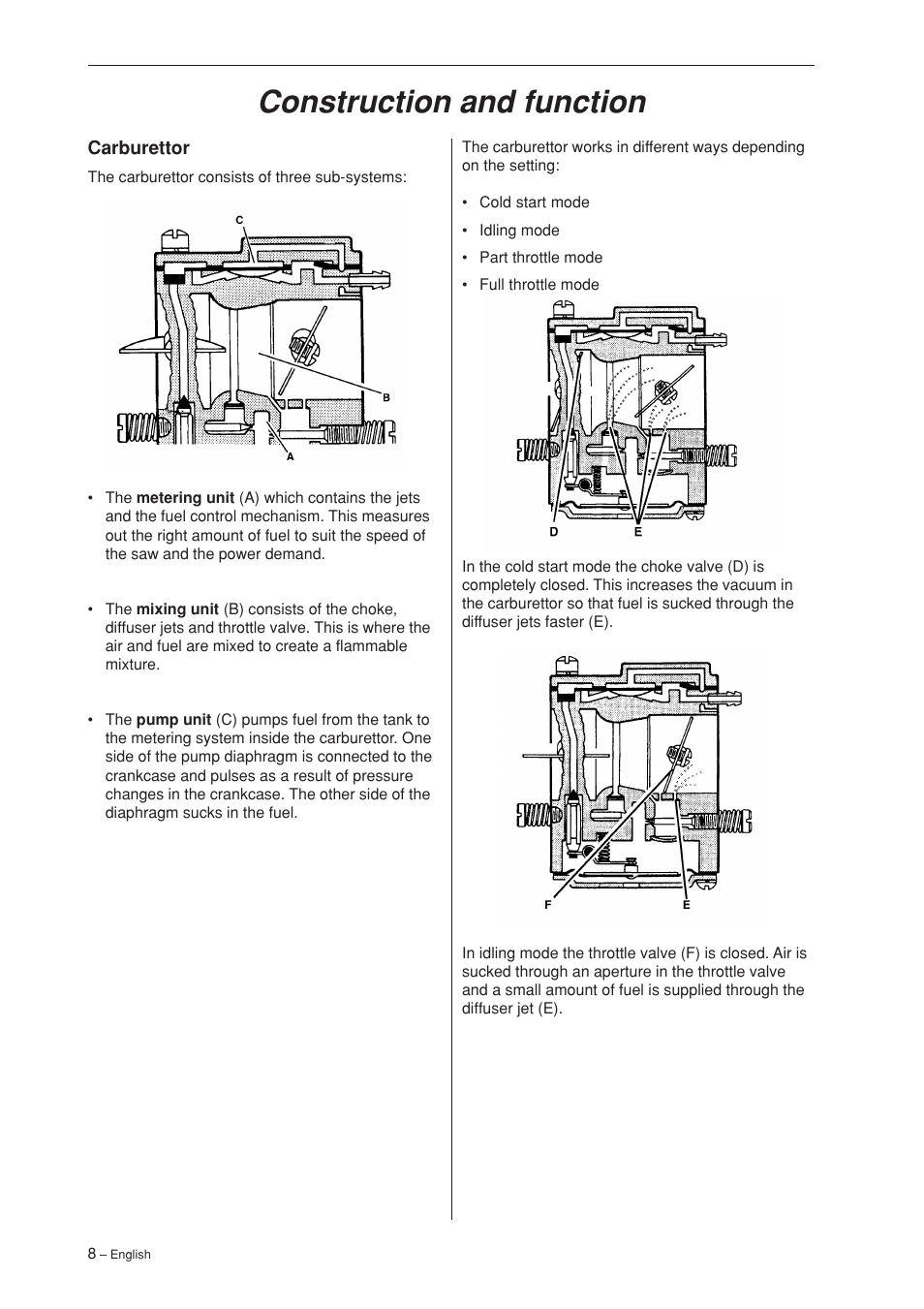 Construction and function

Carburettor

The carburettor consists of three sub-systems:

C

B

A

• The metering unit (A) which contains the jets and the fuel control mechanism. This measures out the right amount of fuel to suit the speed of the saw and the power demand.

• The mixing unit (B) consists of the choke, diffuser jets and throttle valve. This is where the air and fuel are mixed to create a flammable mixture.

• The pump unit (C) pumps fuel from the tank to the metering system inside the carburettor. One side of the pump diaphragm is connected to the crankcase and pulses as a result of pressure changes in the crankcase. The other side of the diaphragm sucks in the fuel.

The carburettor works in different ways depending on the setting:

• Cold start mode
• Idling mode
• Part throttle mode
• Full throttle mode

D E

In the cold start mode the choke valve (D) is completely closed. This increases the vacuum in the carburettor so that fuel is sucked through the diffuser jets faster (E).

F E

In idling mode the throttle valve (F) is closed. Air is sucked through an aperture in the throttle valve and a small amount of fuel is supplied through the diffuser jet (E).

8 – English