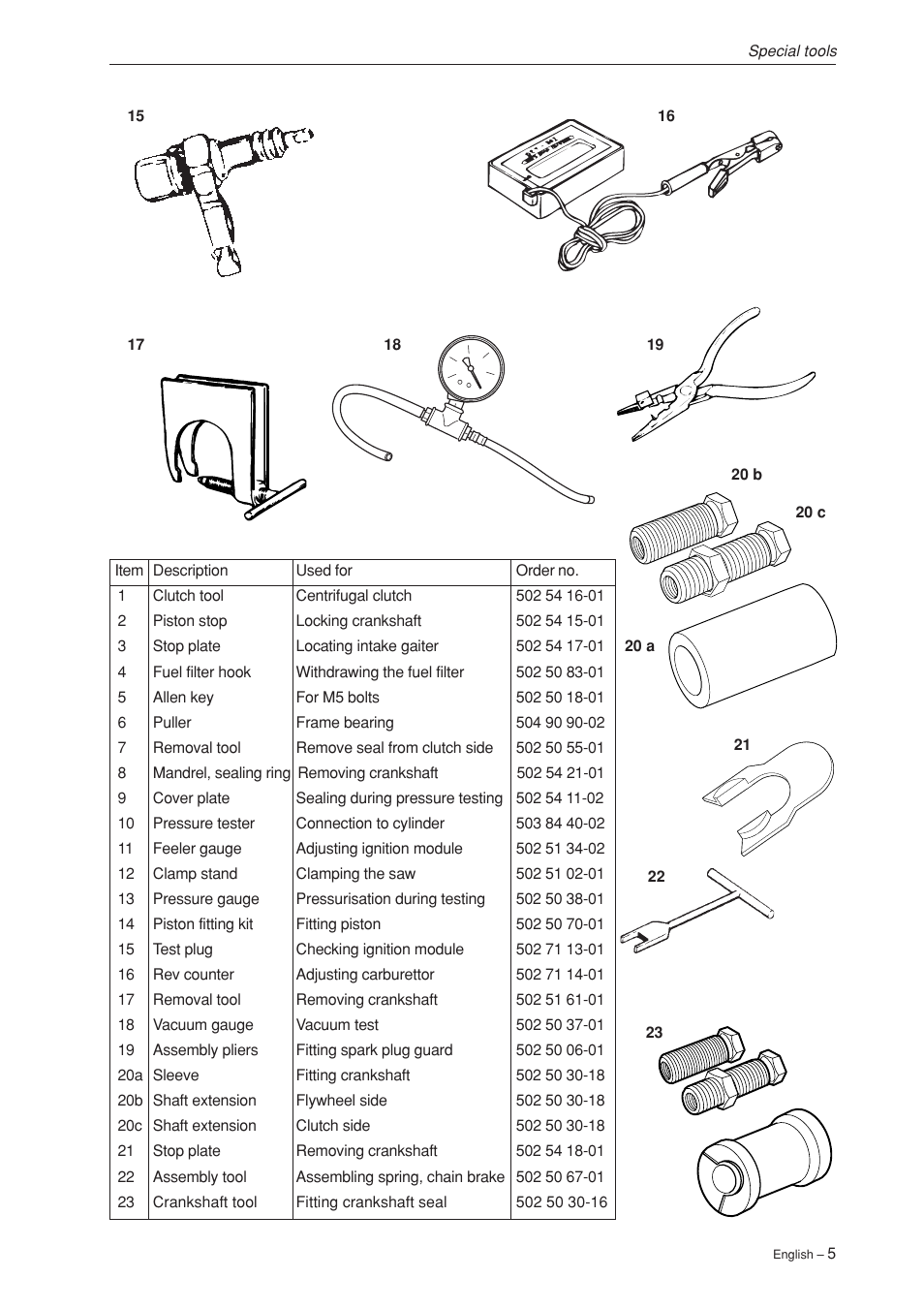 Special tools

15

16

17

18

19

20 b

20 c

20 a

21

22

23

| Item | Description | Used for | Order no. |
|---|---|---|---|
| 1 | Clutch tool | Centrifugal clutch | 502 54 16-01 |
| 2 | Piston stop | Locking crankshaft | 502 54 15-01 |
| 3 | Stop plate | Locating intake gaiter | 502 54 17-01 |
| 4 | Fuel filter hook | Withdrawing the fuel filter | 502 50 83-01 |
| 5 | Allen key | For M5 bolts | 502 50 18-01 |
| 6 | Puller | Frame bearing | 504 90 90-02 |
| 7 | Removal tool | Remove seal from clutch side | 502 50 55-01 |
| 8 | Mandrel, sealing ring | Removing crankshaft | 502 54 21-01 |
| 9 | Cover plate | Sealing during pressure testing | 502 54 11-02 |
| 10 | Pressure tester | Connection to cylinder | 503 84 40-02 |
| 11 | Feeler gauge | Adjusting ignition module | 502 51 34-02 |
| 12 | Clamp stand | Clamping the saw | 502 51 02-01 |
| 13 | Pressure gauge | Pressurisation during testing | 502 50 38-01 |
| 14 | Piston fitting kit | Fitting piston | 502 50 70-01 |
| 15 | Test plug | Checking ignition module | 502 71 13-01 |
| 16 | Rev counter | Adjusting carburettor | 502 71 14-01 |
| 17 | Removal tool | Removing crankshaft | 502 51 61-01 |
| 18 | Vacuum gauge | Vacuum test | 502 50 37-01 |
| 19 | Assembly pliers | Fitting spark plug guard | 502 50 06-01 |
| 20a | Sleeve | Fitting crankshaft | 502 50 30-18 |
| 20b | Shaft extension | Flywheel side | 502 50 30-18 |
| 20c | Shaft extension | Clutch side | 502 50 30-18 |
| 21 | Stop plate | Removing crankshaft | 502 54 18-01 |
| 22 | Assembly tool | Assembling spring, chain brake | 502 50 67-01 |
| 23 | Crankshaft tool | Fitting crankshaft seal | 502 50 30-16 |

English – 5