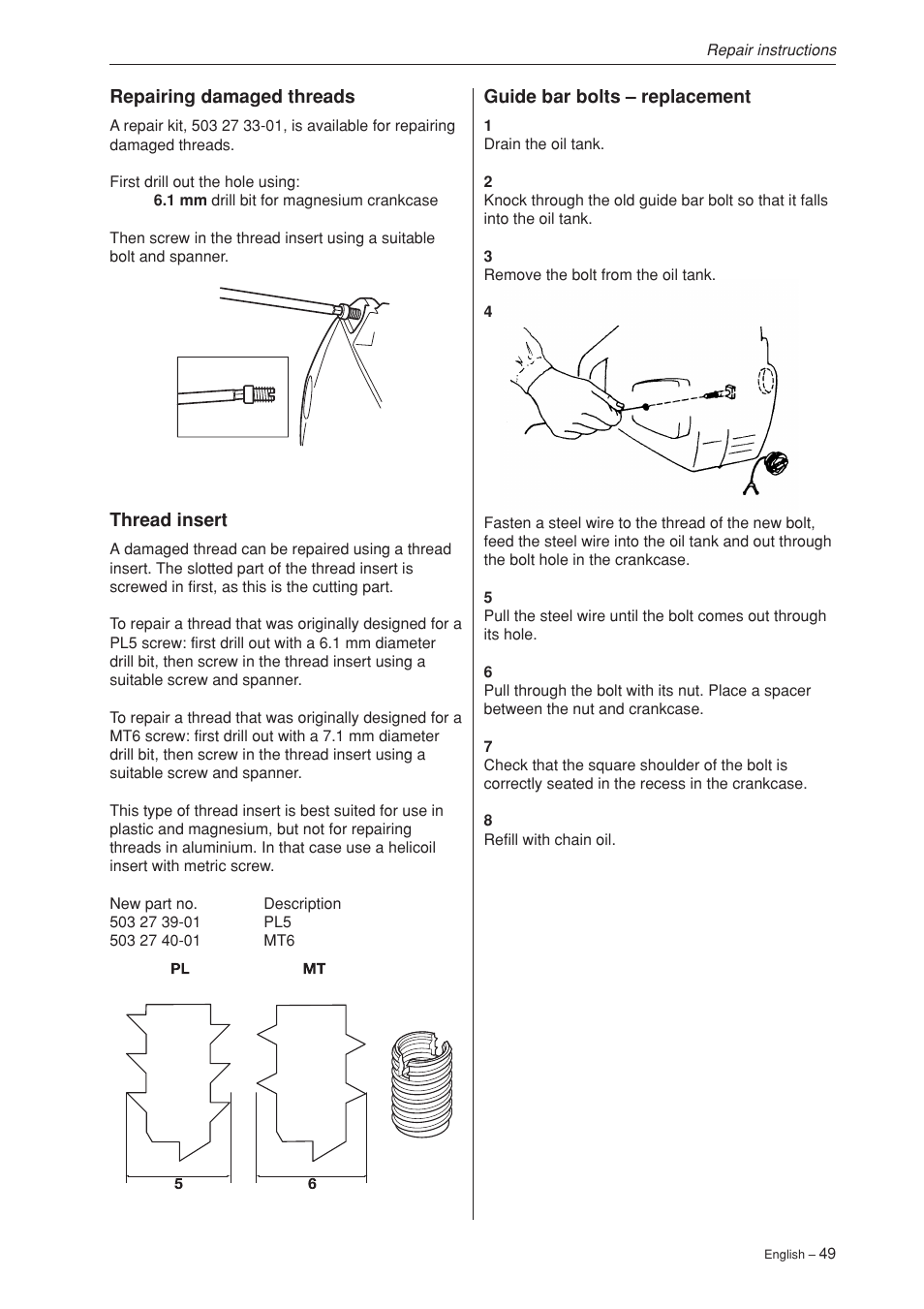 Repair instructions

Repairing damaged threads

A repair kit, 503 27 33-01, is available for repairing damaged threads.

First drill out the hole using:
6.1 mm drill bit for magnesium crankcase

Then screw in the thread insert using a suitable bolt and spanner.

Thread insert

A damaged thread can be repaired using a thread insert. The slotted part of the thread insert is screwed in first, as this is the cutting part.

To repair a thread that was originally designed for a PL5 screw: first drill out with a 6.1 mm diameter drill bit, then screw in the thread insert using a suitable screw and spanner.

To repair a thread that was originally designed for a MT6 screw: first drill out with a 7.1 mm diameter drill bit, then screw in the thread insert using a suitable screw and spanner.

This type of thread insert is best suited for use in plastic and magnesium, but not for repairing threads in aluminium. In that case use a helicoil insert with metric screw.

| New part no. | Description |
|---|---|
| 503 27 39-01 | PL5 |
| 503 27 40-01 | MT6 |

PL
MT
5
6

Guide bar bolts – replacement

1
Drain the oil tank.

2
Knock through the old guide bar bolt so that it falls into the oil tank.

3
Remove the bolt from the oil tank.

4

Fasten a steel wire to the thread of the new bolt, feed the steel wire into the oil tank and out through the bolt hole in the crankcase.

5
Pull the steel wire until the bolt comes out through its hole.

6
Pull through the bolt with its nut. Place a spacer between the nut and crankcase.

7
Check that the square shoulder of the bolt is correctly seated in the recess in the crankcase.

8
Refill with chain oil.

English – 49