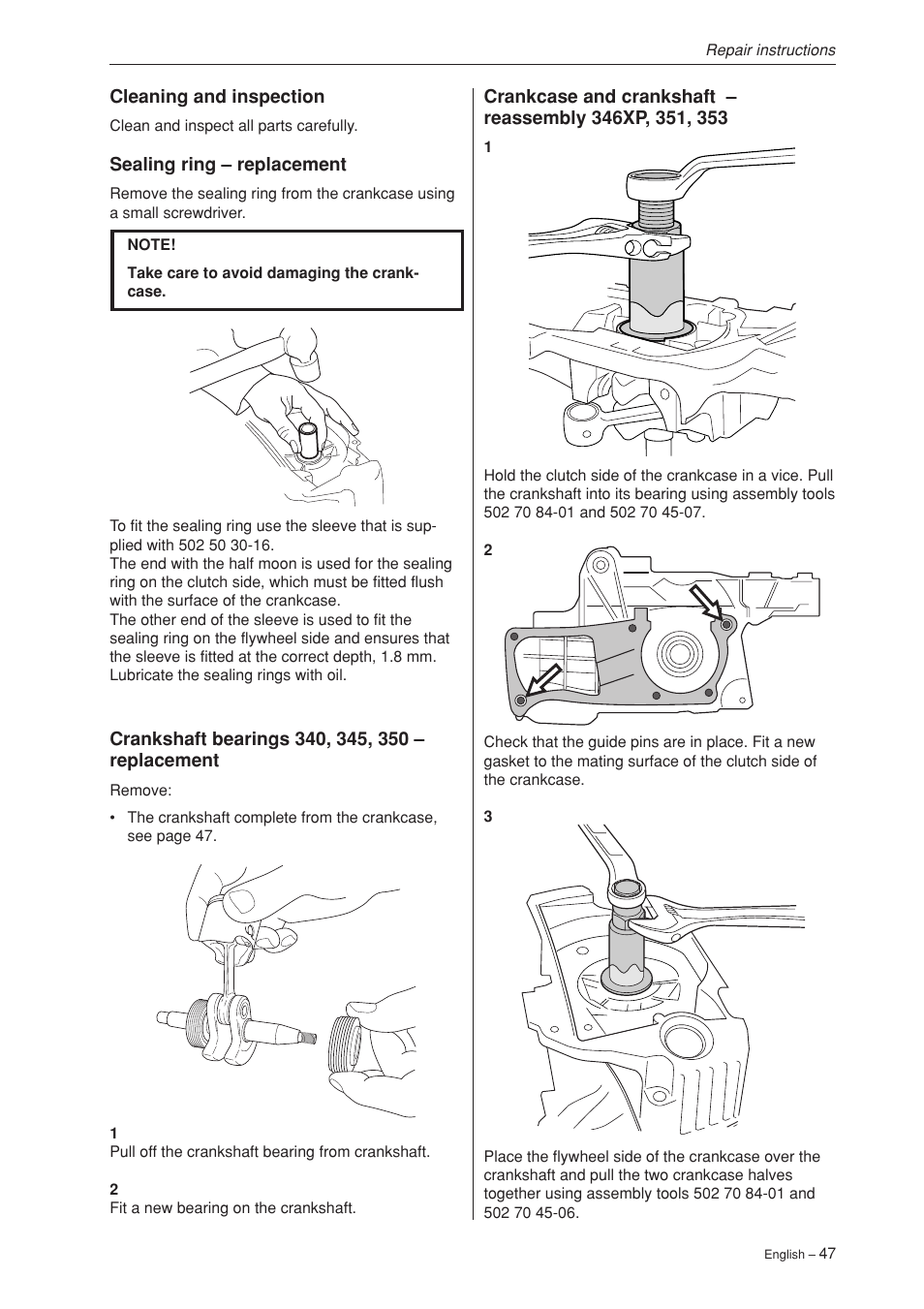 Repair instructions

Cleaning and inspection

Clean and inspect all parts carefully.

Sealing ring – replacement

Remove the sealing ring from the crankcase using a small screwdriver.

NOTE!

Take care to avoid damaging the crankcase.

To fit the sealing ring use the sleeve that is supplied with 502 50 30-16.
The end with the half moon is used for the sealing ring on the clutch side, which must be fitted flush with the surface of the crankcase.
The other end of the sleeve is used to fit the sealing ring on the flywheel side and ensures that the sleeve is fitted at the correct depth, 1.8 mm.
Lubricate the sealing rings with oil.

Crankshaft bearings 340, 345, 350 – replacement

Remove:

• The crankshaft complete from the crankcase, see page 47.

1
Pull off the crankshaft bearing from crankshaft.

2
Fit a new bearing on the crankshaft.

Crankcase and crankshaft – reassembly 346XP, 351, 353

1

Hold the clutch side of the crankcase in a vice. Pull the crankshaft into its bearing using assembly tools 502 70 84-01 and 502 70 45-07.

2

Check that the guide pins are in place. Fit a new gasket to the mating surface of the clutch side of the crankcase.

3

Place the flywheel side of the crankcase over the crankshaft and pull the two crankcase halves together using assembly tools 502 70 84-01 and 502 70 45-06.

English – 47