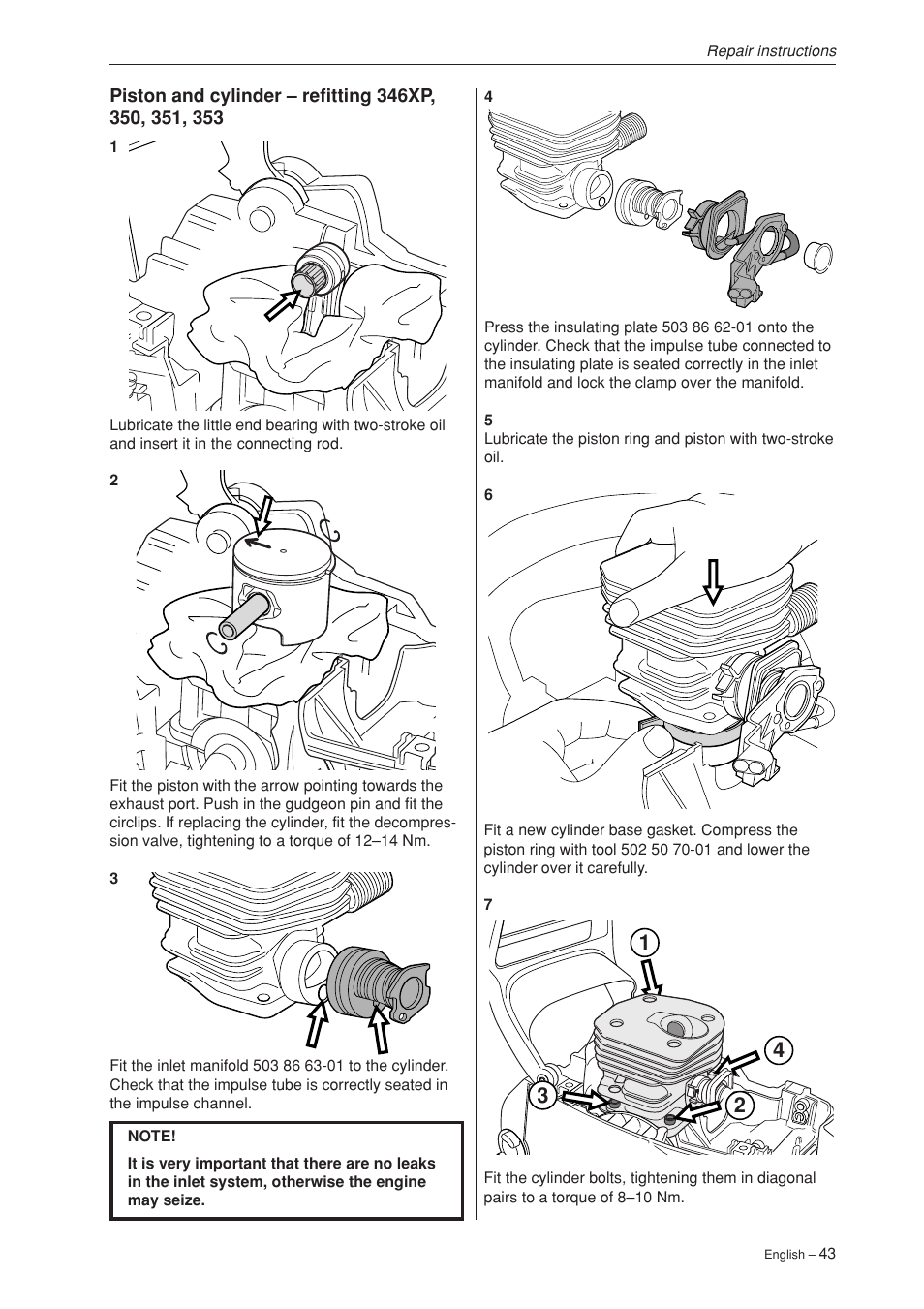 Repair instructions

Piston and cylinder – refitting 346XP, 350, 351, 353

1

Lubricate the little end bearing with two-stroke oil and insert it in the connecting rod.

2

Fit the piston with the arrow pointing towards the exhaust port. Push in the gudgeon pin and fit the circlips. If replacing the cylinder, fit the decompression valve, tightening to a torque of 12–14 Nm.

3

Fit the inlet manifold 503 86 63-01 to the cylinder. Check that the impulse tube is correctly seated in the impulse channel.

NOTE!

It is very important that there are no leaks in the inlet system, otherwise the engine may seize.

4

Press the insulating plate 503 86 62-01 onto the cylinder. Check that the impulse tube connected to the insulating plate is seated correctly in the inlet manifold and lock the clamp over the manifold.

5

Lubricate the piston ring and piston with two-stroke oil.

6

Fit a new cylinder base gasket. Compress the piston ring with tool 502 50 70-01 and lower the cylinder over it carefully.

7

1

4

3

2

Fit the cylinder bolts, tightening them in diagonal pairs to a torque of 8–10 Nm.

English – 43