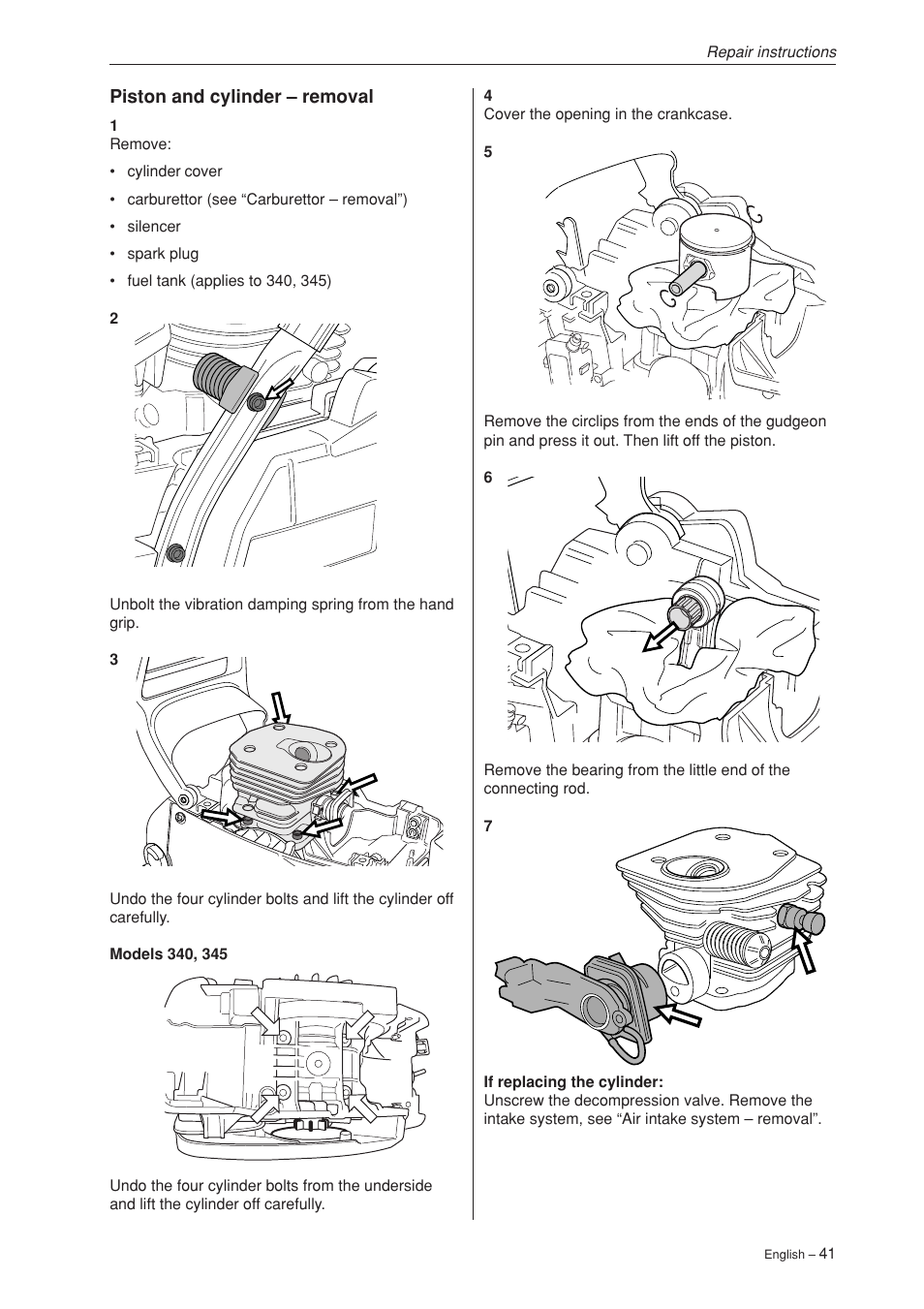 Repair instructions

Piston and cylinder – removal

1
Remove:

• cylinder cover

• carburettor (see “Carburettor – removal”)

• silencer

• spark plug

• fuel tank (applies to 340, 345)

2

Unbolt the vibration damping spring from the hand grip.

3

Undo the four cylinder bolts and lift the cylinder off carefully.

Models 340, 345

Undo the four cylinder bolts from the underside and lift the cylinder off carefully.

4
Cover the opening in the crankcase.

5

Remove the circlips from the ends of the gudgeon pin and press it out. Then lift off the piston.

6

Remove the bearing from the little end of the connecting rod.

7

If replacing the cylinder:
Unscrew the decompression valve. Remove the intake system, see “Air intake system – removal”.

English – 41