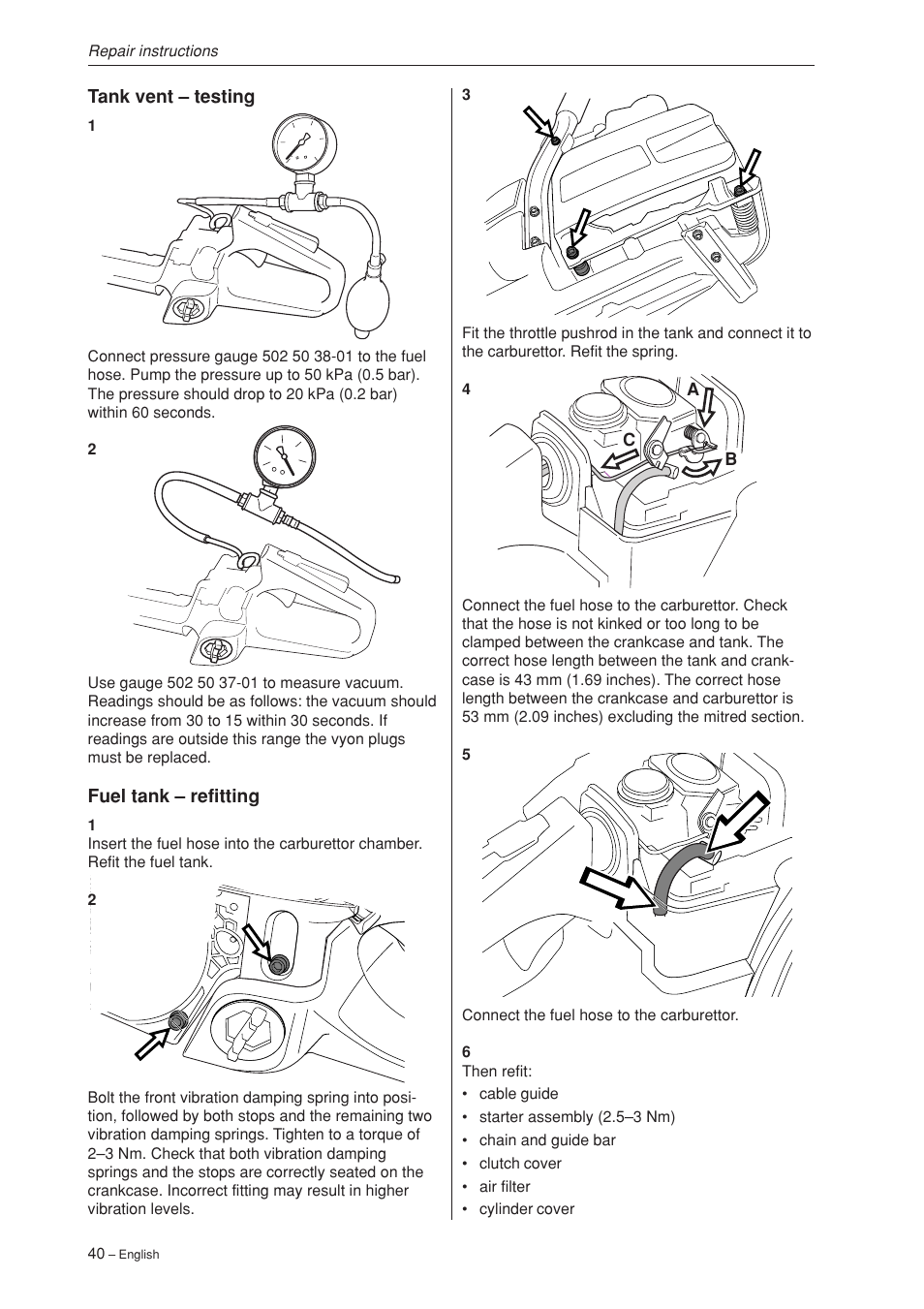 Repair instructions

Tank vent – testing

1

Connect pressure gauge 502 50 38-01 to the fuel hose. Pump the pressure up to 50 kPa (0.5 bar). The pressure should drop to 20 kPa (0.2 bar) within 60 seconds.

2

Use gauge 502 50 37-01 to measure vacuum. Readings should be as follows: the vacuum should increase from 30 to 15 within 30 seconds. If readings are outside this range the vyon plugs must be replaced.

Fuel tank – refitting

1
Insert the fuel hose into the carburettor chamber. Refit the fuel tank.

2

Bolt the front vibration damping spring into position, followed by both stops and the remaining two vibration damping springs. Tighten to a torque of 2–3 Nm. Check that both vibration damping springs and the stops are correctly seated on the crankcase. Incorrect fitting may result in higher vibration levels.

3

Fit the throttle pushrod in the tank and connect it to the carburettor. Refit the spring.

4

A

C

B

Connect the fuel hose to the carburettor. Check that the hose is not kinked or too long to be clamped between the crankcase and tank. The correct hose length between the tank and crankcase is 43 mm (1.69 inches). The correct hose length between the crankcase and carburettor is 53 mm (2.09 inches) excluding the mitred section.

5

Connect the fuel hose to the carburettor.

6
Then refit:
• cable guide
• starter assembly (2.5–3 Nm)
• chain and guide bar
• clutch cover
• air filter
• cylinder cover

40 – English