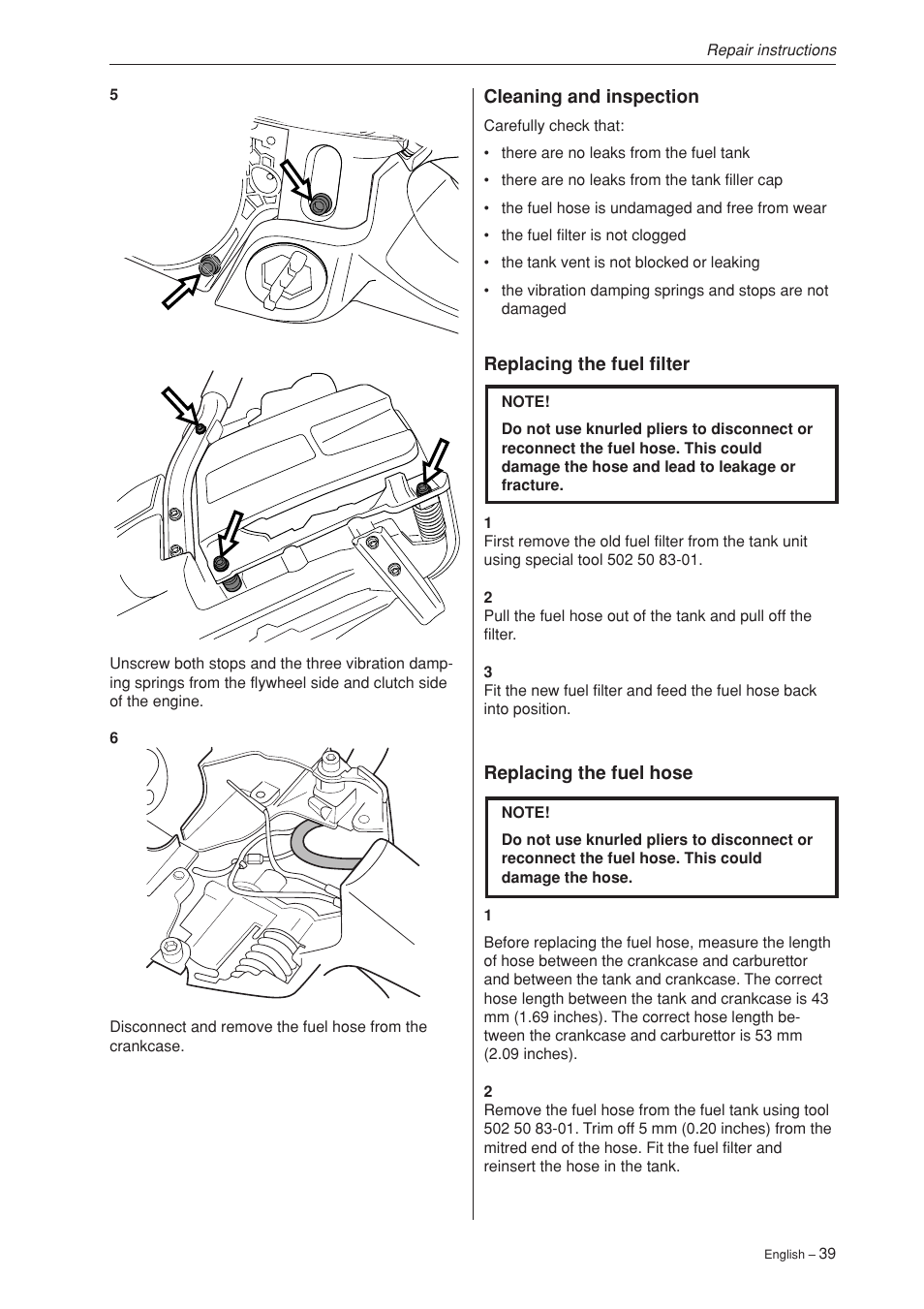 Repair instructions

5

Unscrew both stops and the three vibration damping springs from the flywheel side and clutch side of the engine.

6

Disconnect and remove the fuel hose from the crankcase.

Cleaning and inspection

Carefully check that:

• there are no leaks from the fuel tank

• there are no leaks from the tank filler cap

• the fuel hose is undamaged and free from wear

• the fuel filter is not clogged

• the tank vent is not blocked or leaking

• the vibration damping springs and stops are not damaged

Replacing the fuel filter

NOTE!

Do not use knurled pliers to disconnect or reconnect the fuel hose. This could damage the hose and lead to leakage or fracture.

1
First remove the old fuel filter from the tank unit using special tool 502 50 83-01.

2
Pull the fuel hose out of the tank and pull off the filter.

3
Fit the new fuel filter and feed the fuel hose back into position.

Replacing the fuel hose

NOTE!

Do not use knurled pliers to disconnect or reconnect the fuel hose. This could damage the hose.

1

Before replacing the fuel hose, measure the length of hose between the crankcase and carburettor and between the tank and crankcase. The correct hose length between the tank and crankcase is 43 mm (1.69 inches). The correct hose length between the crankcase and carburettor is 53 mm (2.09 inches).

2
Remove the fuel hose from the fuel tank using tool 502 50 83-01. Trim off 5 mm (0.20 inches) from the mitred end of the hose. Fit the fuel filter and reinsert the hose in the tank.

English – 39