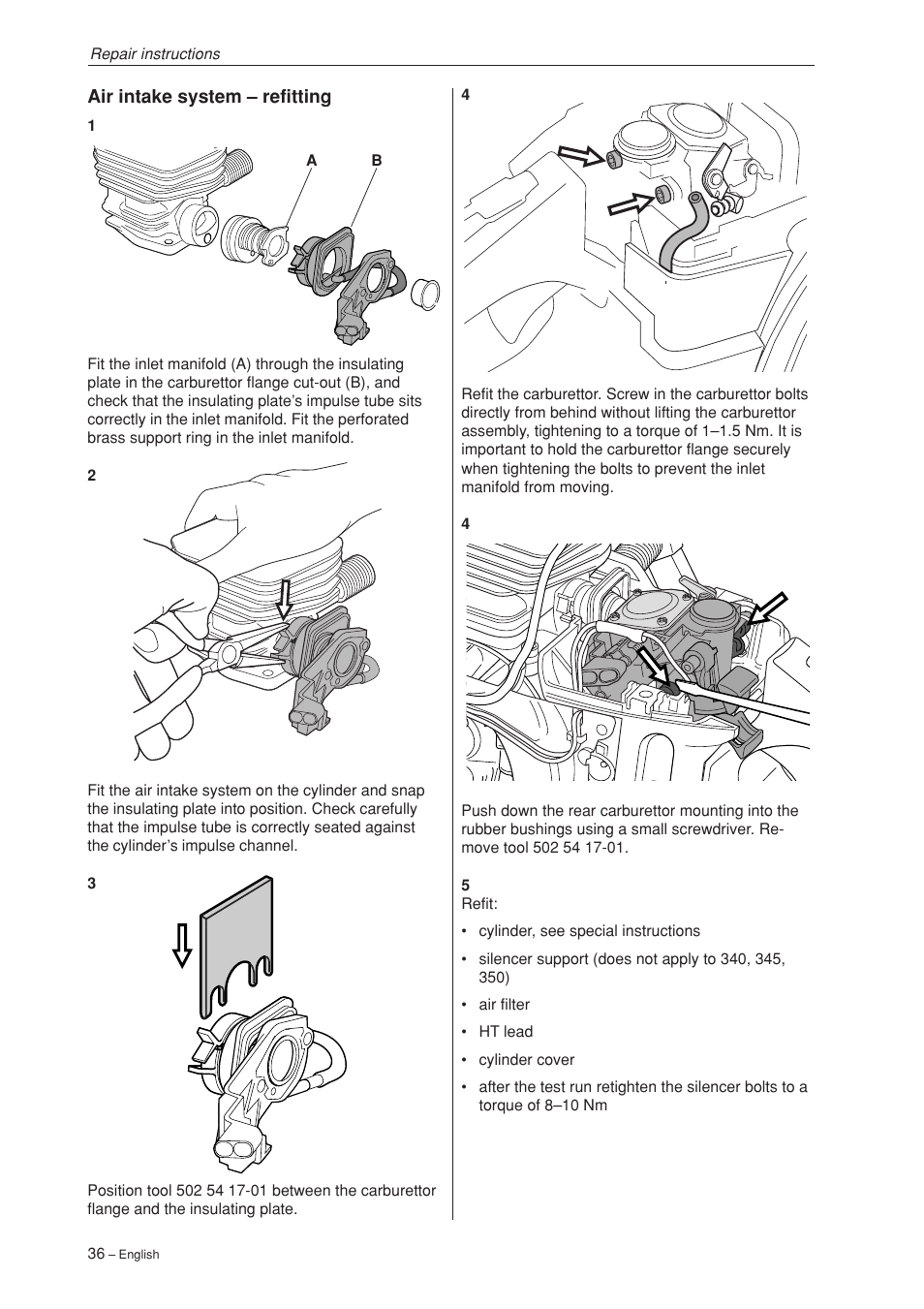 Repair instructions

Air intake system – refitting

1

A B

Fit the inlet manifold (A) through the insulating plate in the carburettor flange cut-out (B), and check that the insulating plate's impulse tube sits correctly in the inlet manifold. Fit the perforated brass support ring in the inlet manifold.

2

Fit the air intake system on the cylinder and snap the insulating plate into position. Check carefully that the impulse tube is correctly seated against the cylinder's impulse channel.

3

Position tool 502 54 17-01 between the carburettor flange and the insulating plate.

4

Refit the carburettor. Screw in the carburettor bolts directly from behind without lifting the carburettor assembly, tightening to a torque of 1–1.5 Nm. It is important to hold the carburettor flange securely when tightening the bolts to prevent the inlet manifold from moving.

4

Push down the rear carburettor mounting into the rubber bushings using a small screwdriver. Remove tool 502 54 17-01.

5
Refit:

• cylinder, see special instructions

• silencer support (does not apply to 340, 345, 350)

• air filter

• HT lead

• cylinder cover

• after the test run retighten the silencer bolts to a torque of 8–10 Nm

36 – English