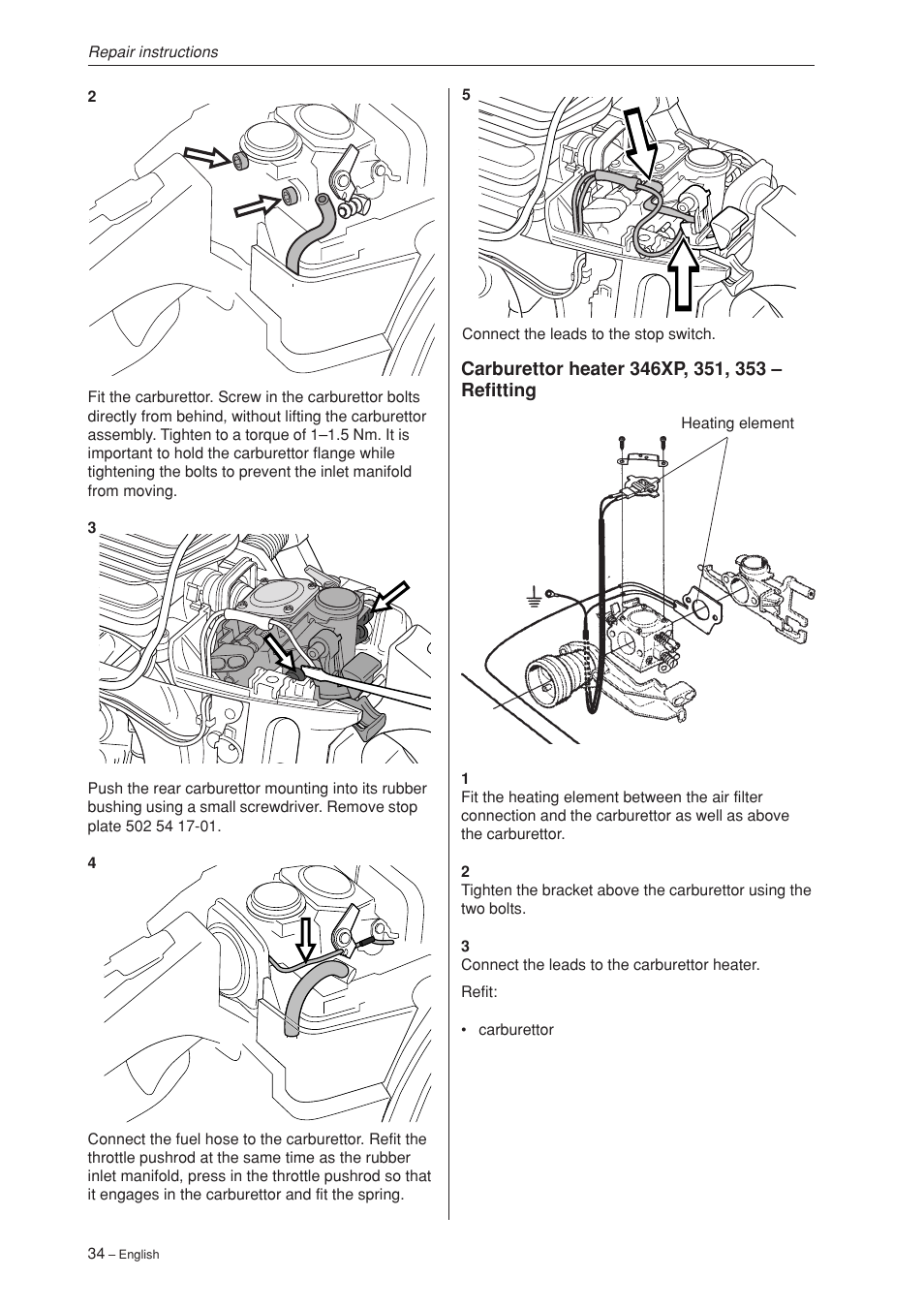 Repair instructions

2

Fit the carburettor. Screw in the carburettor bolts directly from behind, without lifting the carburettor assembly. Tighten to a torque of 1–1.5 Nm. It is important to hold the carburettor flange while tightening the bolts to prevent the inlet manifold from moving.

3

Push the rear carburettor mounting into its rubber bushing using a small screwdriver. Remove stop plate 502 54 17-01.

4

Connect the fuel hose to the carburettor. Refit the throttle pushrod at the same time as the rubber inlet manifold, press in the throttle pushrod so that it engages in the carburettor and fit the spring.

5

Connect the leads to the stop switch.

Carburettor heater 346XP, 351, 353 – Refitting

Heating element

1
Fit the heating element between the air filter connection and the carburettor as well as above the carburettor.

2
Tighten the bracket above the carburettor using the two bolts.

3
Connect the leads to the carburettor heater.

Refit:

• carburettor

34 – English