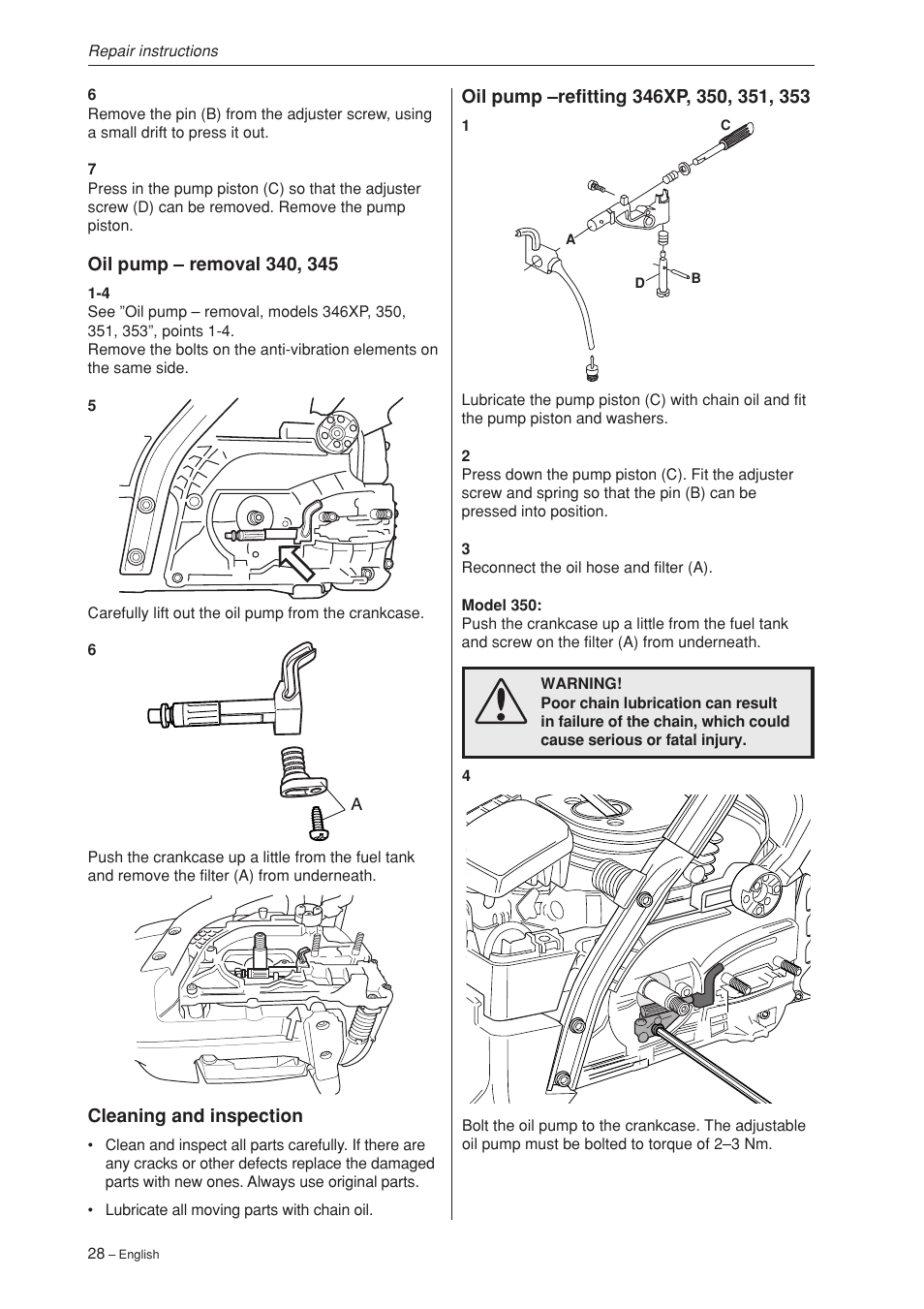 Repair instructions

6
Remove the pin (B) from the adjuster screw, using a small drift to press it out.

7
Press in the pump piston (C) so that the adjuster screw (D) can be removed. Remove the pump piston.

Oil pump – removal 340, 345

1-4
See ”Oil pump – removal, models 346XP, 350, 351, 353”, points 1-4.
Remove the bolts on the anti-vibration elements on the same side.

5

Carefully lift out the oil pump from the crankcase.

6

A

Push the crankcase up a little from the fuel tank and remove the filter (A) from underneath.

Cleaning and inspection

• Clean and inspect all parts carefully. If there are any cracks or other defects replace the damaged parts with new ones. Always use original parts.

• Lubricate all moving parts with chain oil.

Oil pump –refitting 346XP, 350, 351, 353

1

C

A

D

B

Lubricate the pump piston (C) with chain oil and fit the pump piston and washers.

2
Press down the pump piston (C). Fit the adjuster screw and spring so that the pin (B) can be pressed into position.

3
Reconnect the oil hose and filter (A).

Model 350:
Push the crankcase up a little from the fuel tank and screw on the filter (A) from underneath.

WARNING!
Poor chain lubrication can result in failure of the chain, which could cause serious or fatal injury.

4

Bolt the oil pump to the crankcase. The adjustable oil pump must be bolted to torque of 2–3 Nm.

28 – English