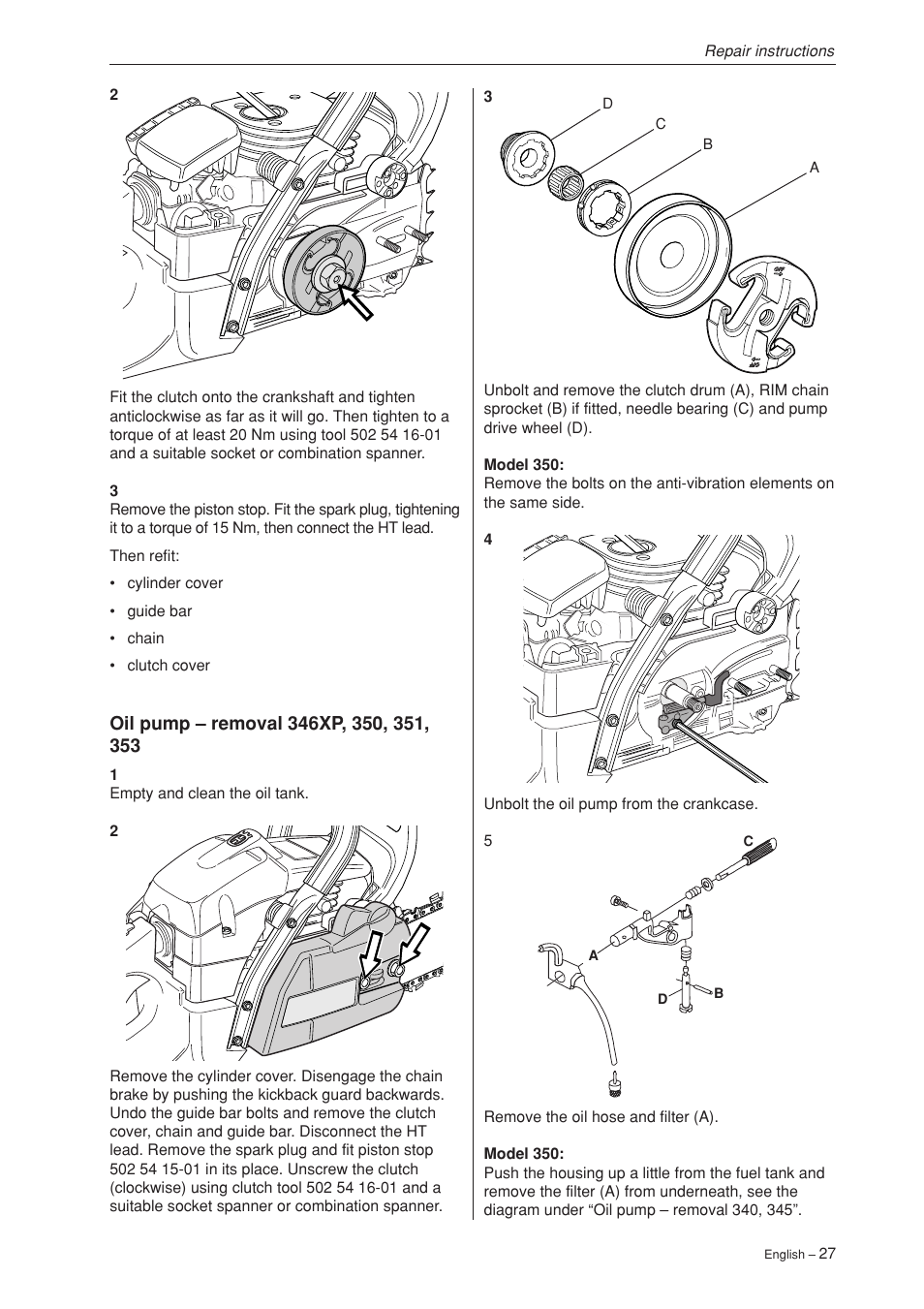 Repair instructions

2

Fit the clutch onto the crankshaft and tighten anticlockwise as far as it will go. Then tighten to a torque of at least 20 Nm using tool 502 54 16-01 and a suitable socket or combination spanner.

3
Remove the piston stop. Fit the spark plug, tightening it to a torque of 15 Nm, then connect the HT lead.

Then refit:

• cylinder cover
• guide bar
• chain
• clutch cover

Oil pump – removal 346XP, 350, 351, 353

1
Empty and clean the oil tank.

2

Remove the cylinder cover. Disengage the chain brake by pushing the kickback guard backwards. Undo the guide bar bolts and remove the clutch cover, chain and guide bar. Disconnect the HT lead. Remove the spark plug and fit piston stop 502 54 15-01 in its place. Unscrew the clutch (clockwise) using clutch tool 502 54 16-01 and a suitable socket spanner or combination spanner.

3
D
C
B
A

Unbolt and remove the clutch drum (A), RIM chain sprocket (B) if fitted, needle bearing (C) and pump drive wheel (D).

Model 350:
Remove the bolts on the anti-vibration elements on the same side.

4

Unbolt the oil pump from the crankcase.

5
C
A
D
B

Remove the oil hose and filter (A).

Model 350:
Push the housing up a little from the fuel tank and remove the filter (A) from underneath, see the diagram under “Oil pump – removal 340, 345”.

English – 27