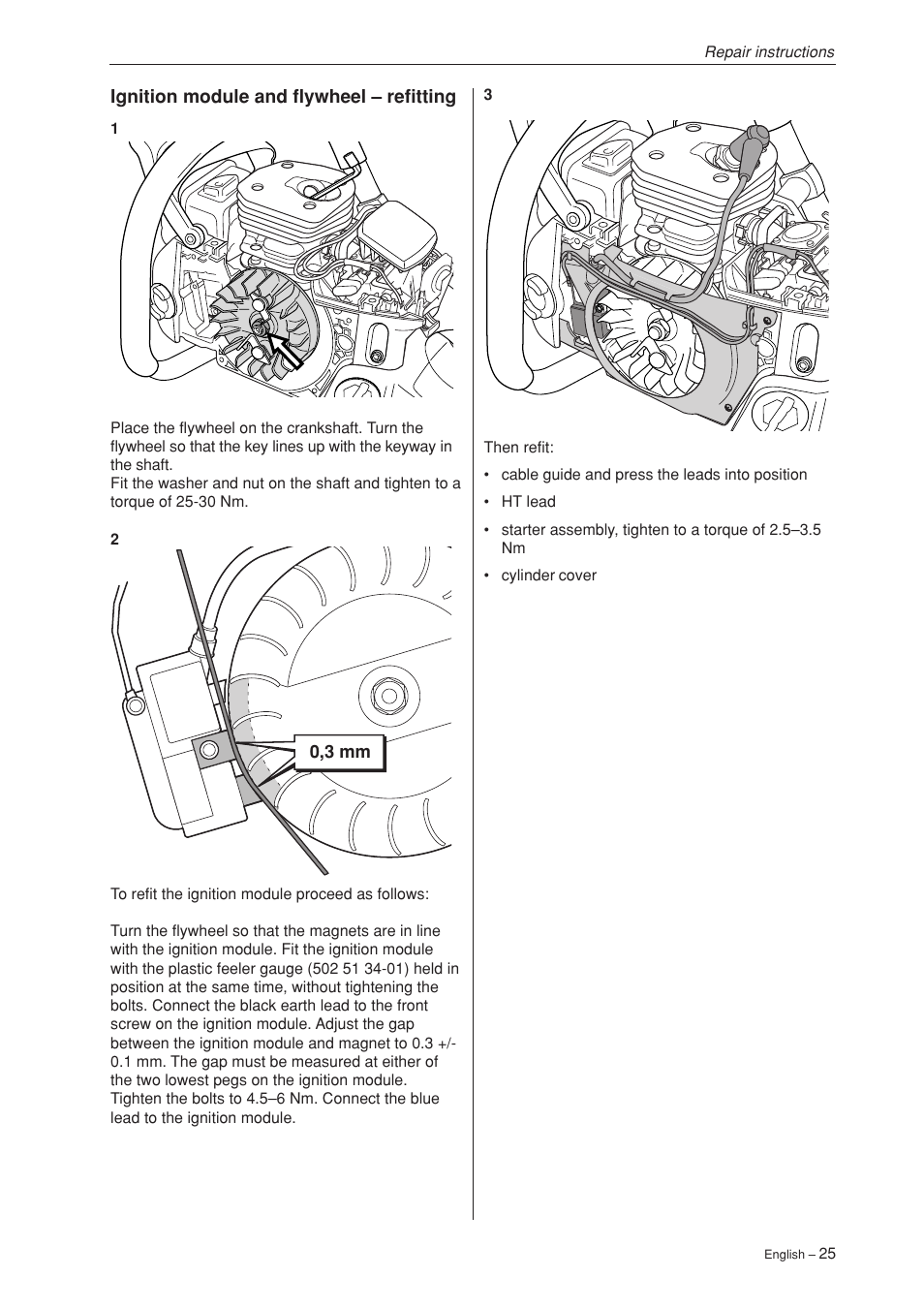 Repair instructions

Ignition module and flywheel – refitting

1

Place the flywheel on the crankshaft. Turn the flywheel so that the key lines up with the keyway in the shaft.
Fit the washer and nut on the shaft and tighten to a torque of 25-30 Nm.

2

0,3 mm

To refit the ignition module proceed as follows:

Turn the flywheel so that the magnets are in line with the ignition module. Fit the ignition module with the plastic feeler gauge (502 51 34-01) held in position at the same time, without tightening the bolts. Connect the black earth lead to the front screw on the ignition module. Adjust the gap between the ignition module and magnet to 0.3 +/- 0.1 mm. The gap must be measured at either of the two lowest pegs on the ignition module. Tighten the bolts to 4.5–6 Nm. Connect the blue lead to the ignition module.

3

Then refit:

• cable guide and press the leads into position

• HT lead

• starter assembly, tighten to a torque of 2.5–3.5 Nm

• cylinder cover

English – 25