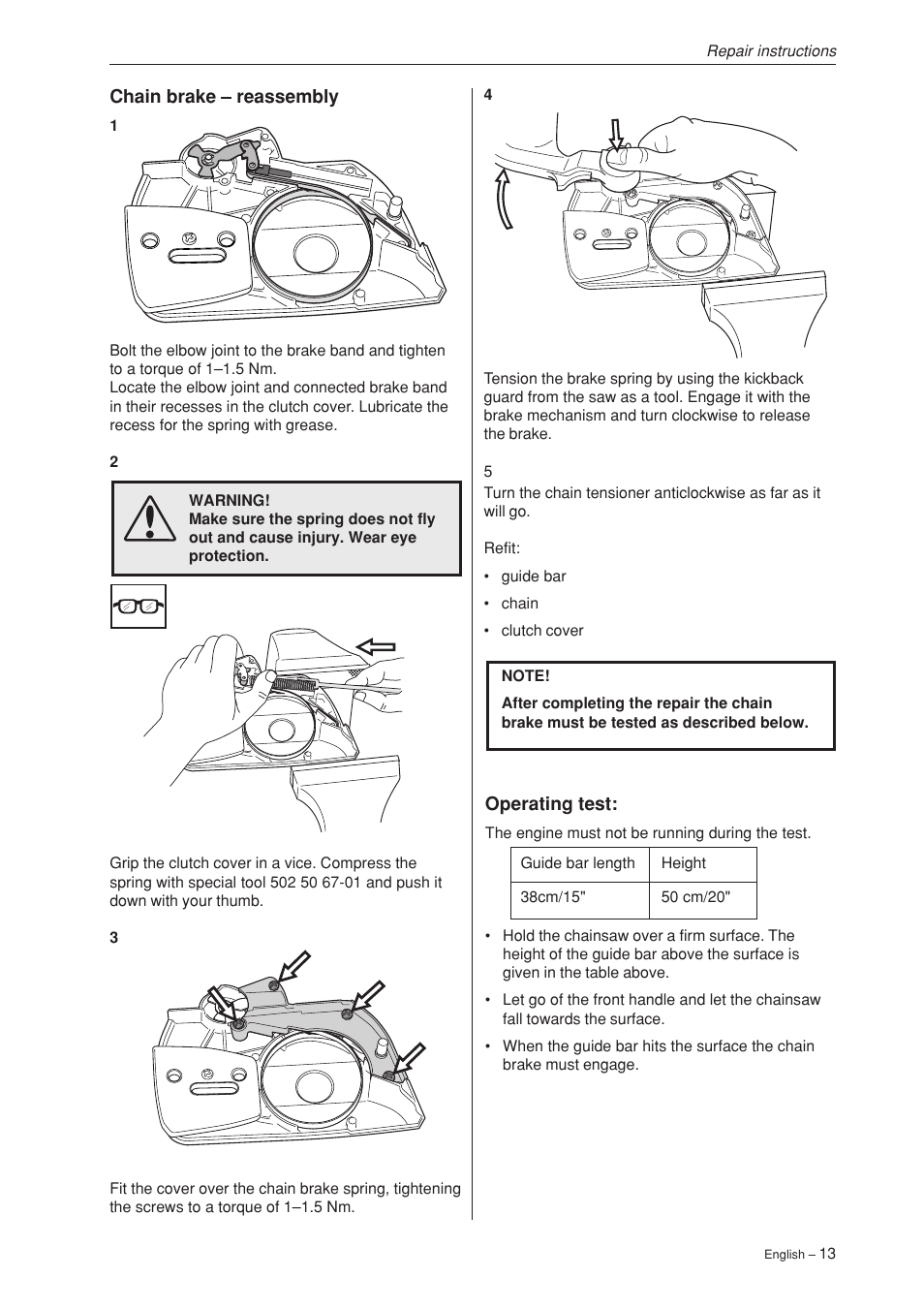 Repair instructions

Chain brake – reassembly

1

Bolt the elbow joint to the brake band and tighten to a torque of 1–1.5 Nm.
Locate the elbow joint and connected brake band in their recesses in the clutch cover. Lubricate the recess for the spring with grease.

2

WARNING!
Make sure the spring does not fly out and cause injury. Wear eye protection.

Grip the clutch cover in a vice. Compress the spring with special tool 502 50 67-01 and push it down with your thumb.

3

Fit the cover over the chain brake spring, tightening the screws to a torque of 1–1.5 Nm.

4

Tension the brake spring by using the kickback guard from the saw as a tool. Engage it with the brake mechanism and turn clockwise to release the brake.

5
Turn the chain tensioner anticlockwise as far as it will go.

Refit:

• guide bar

• chain

• clutch cover

NOTE!
After completing the repair the chain brake must be tested as described below.

Operating test:

The engine must not be running during the test.

| Guide bar length | Height |
|---|---|
| 38cm/15" | 50 cm/20" |

• Hold the chainsaw over a firm surface. The height of the guide bar above the surface is given in the table above.

• Let go of the front handle and let the chainsaw fall towards the surface.

• When the guide bar hits the surface the chain brake must engage.

English – 13