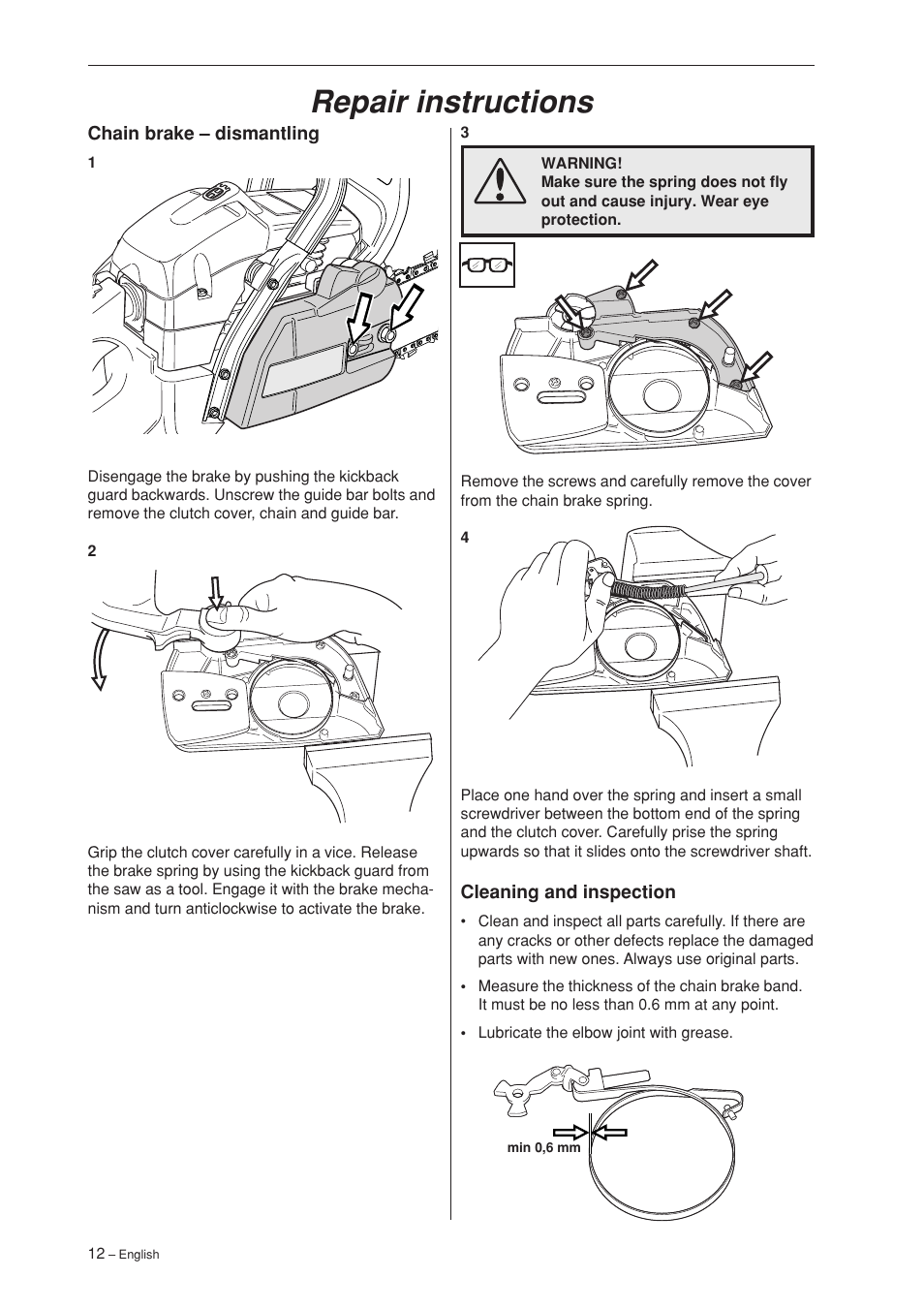 Repair instructions

Chain brake – dismantling

1

Disengage the brake by pushing the kickback guard backwards. Unscrew the guide bar bolts and remove the clutch cover, chain and guide bar.

2

Grip the clutch cover carefully in a vice. Release the brake spring by using the kickback guard from the saw as a tool. Engage it with the brake mechanism and turn anticlockwise to activate the brake.

3

WARNING!
Make sure the spring does not fly out and cause injury. Wear eye protection.

Remove the screws and carefully remove the cover from the chain brake spring.

4

Place one hand over the spring and insert a small screwdriver between the bottom end of the spring and the clutch cover. Carefully prise the spring upwards so that it slides onto the screwdriver shaft.

Cleaning and inspection

• Clean and inspect all parts carefully. If there are any cracks or other defects replace the damaged parts with new ones. Always use original parts.

• Measure the thickness of the chain brake band. It must be no less than 0.6 mm at any point.

• Lubricate the elbow joint with grease.

min 0,6 mm

12 – English