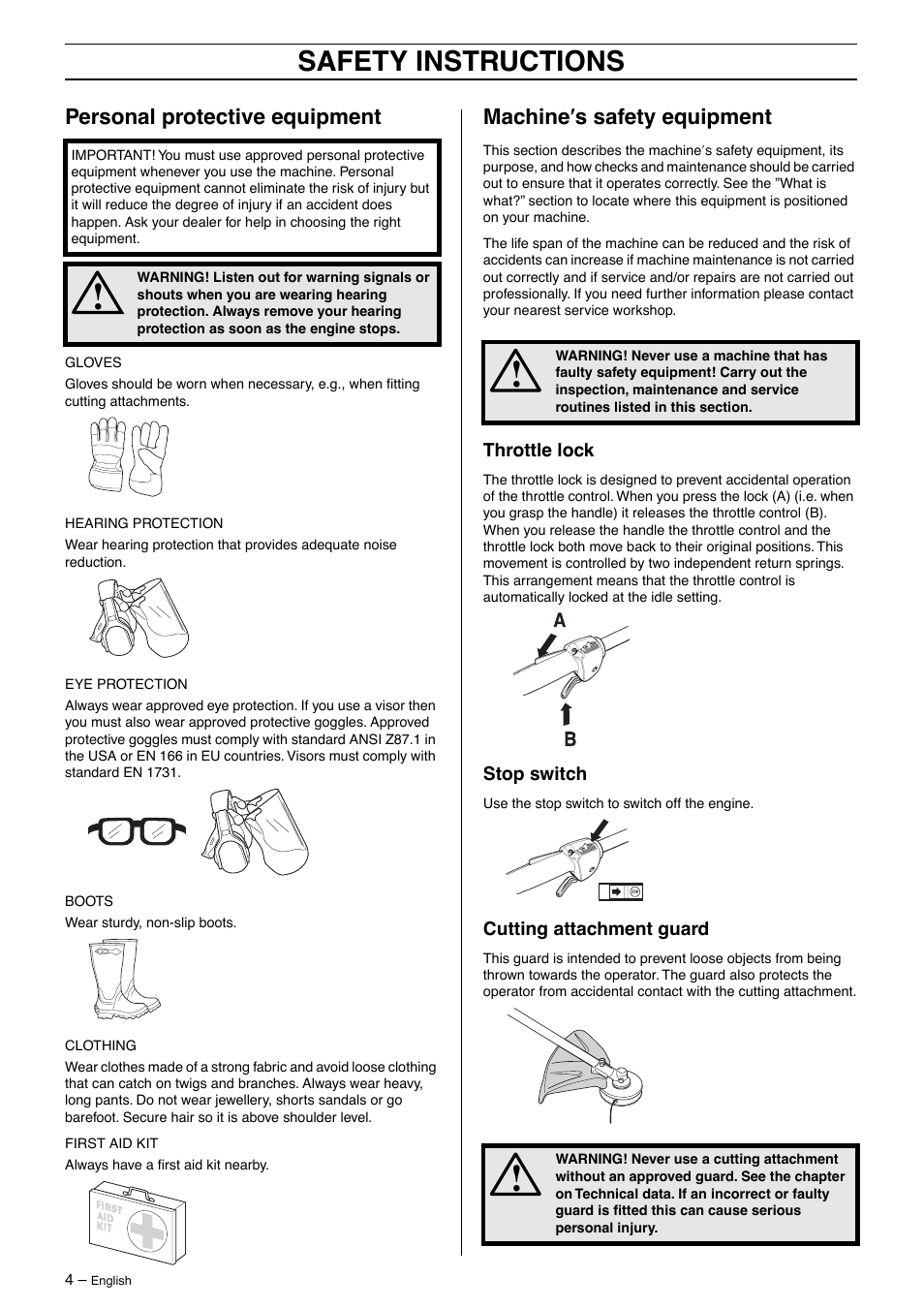 SAFETY INSTRUCTIONS

Personal protective equipment

IMPORTANT! You must use approved personal protective equipment whenever you use the machine. Personal protective equipment cannot eliminate the risk of injury but it will reduce the degree of injury if an accident does happen. Ask your dealer for help in choosing the right equipment.

WARNING! Listen out for warning signals or shouts when you are wearing hearing protection. Always remove your hearing protection as soon as the engine stops.

GLOVES

Gloves should be worn when necessary, e.g., when fitting cutting attachments.

HEARING PROTECTION

Wear hearing protection that provides adequate noise reduction.

EYE PROTECTION

Always wear approved eye protection. If you use a visor then you must also wear approved protective goggles. Approved protective goggles must comply with standard ANSI Z87.1 in the USA or EN 166 in EU countries. Visors must comply with standard EN 1731.

BOOTS

Wear sturdy, non-slip boots.

CLOTHING

Wear clothes made of a strong fabric and avoid loose clothing that can catch on twigs and branches. Always wear heavy, long pants. Do not wear jewellery, shorts sandals or go barefoot. Secure hair so it is above shoulder level.

FIRST AID KIT

Always have a first aid kit nearby.

FIRST AID KIT

4 – English

Machine′s safety equipment

This section describes the machine′s safety equipment, its purpose, and how checks and maintenance should be carried out to ensure that it operates correctly. See the ”What is what?” section to locate where this equipment is positioned on your machine.

The life span of the machine can be reduced and the risk of accidents can increase if machine maintenance is not carried out correctly and if service and/or repairs are not carried out professionally. If you need further information please contact your nearest service workshop.

WARNING! Never use a machine that has faulty safety equipment! Carry out the inspection, maintenance and service routines listed in this section.

Throttle lock

The throttle lock is designed to prevent accidental operation of the throttle control. When you press the lock (A) (i.e. when you grasp the handle) it releases the throttle control (B). When you release the handle the throttle control and the throttle lock both move back to their original positions. This movement is controlled by two independent return springs. This arrangement means that the throttle control is automatically locked at the idle setting.

A

B

Stop switch

Use the stop switch to switch off the engine.

Cutting attachment guard

This guard is intended to prevent loose objects from being thrown towards the operator. The guard also protects the operator from accidental contact with the cutting attachment.

WARNING! Never use a cutting attachment without an approved guard. See the chapter on Technical data. If an incorrect or faulty guard is fitted this can cause serious personal injury.