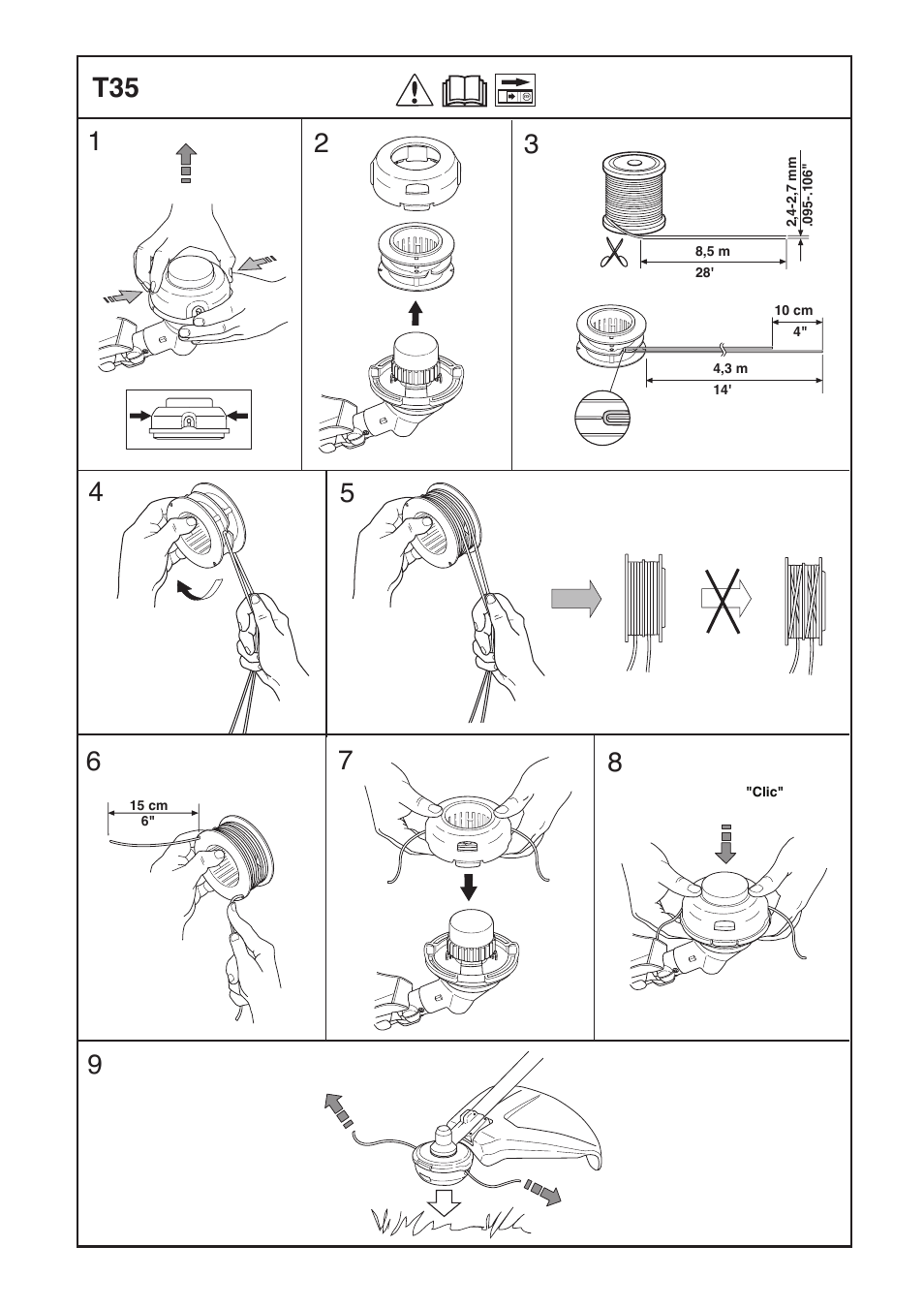 T35

1

2

3

2,4-2,7 mm
.095-.106"

8,5 m
28'

10 cm
4"

4,3 m
14'

4

5

6

15 cm
6"

7

8

"Clic"

9