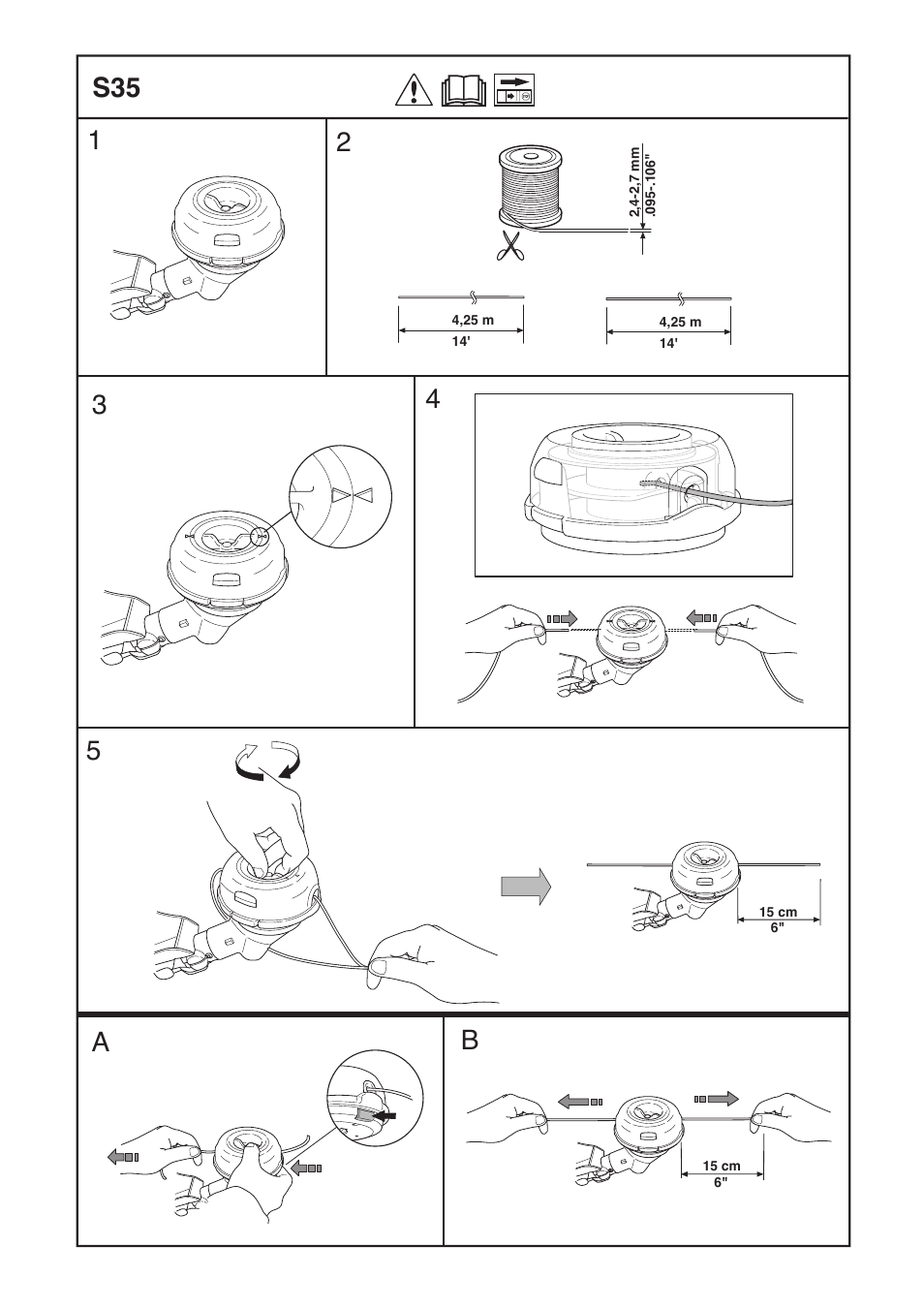 S35

1

2

2,4-2,7 mm
.095-.106"

4,25 m
14'

4,25 m
14'

3

4

5

15 cm
6"

A

B

15 cm
6"