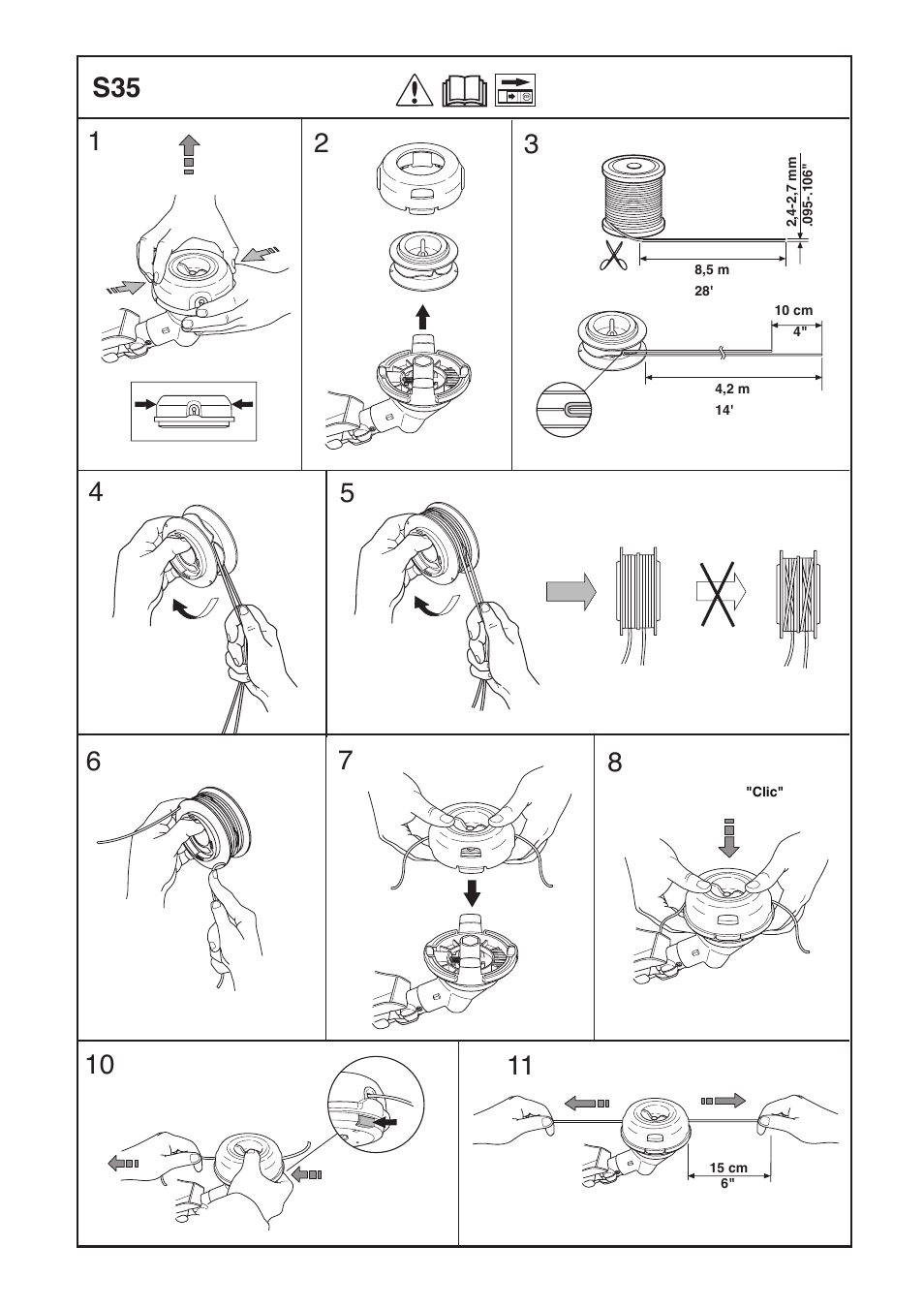 S35

1

2

3

2,4-2,7 mm
.095-.106"

8,5 m
28'

10 cm
4"

4,2 m
14'

4

5

6

7

8

"Clic"

10

11

15 cm
6"