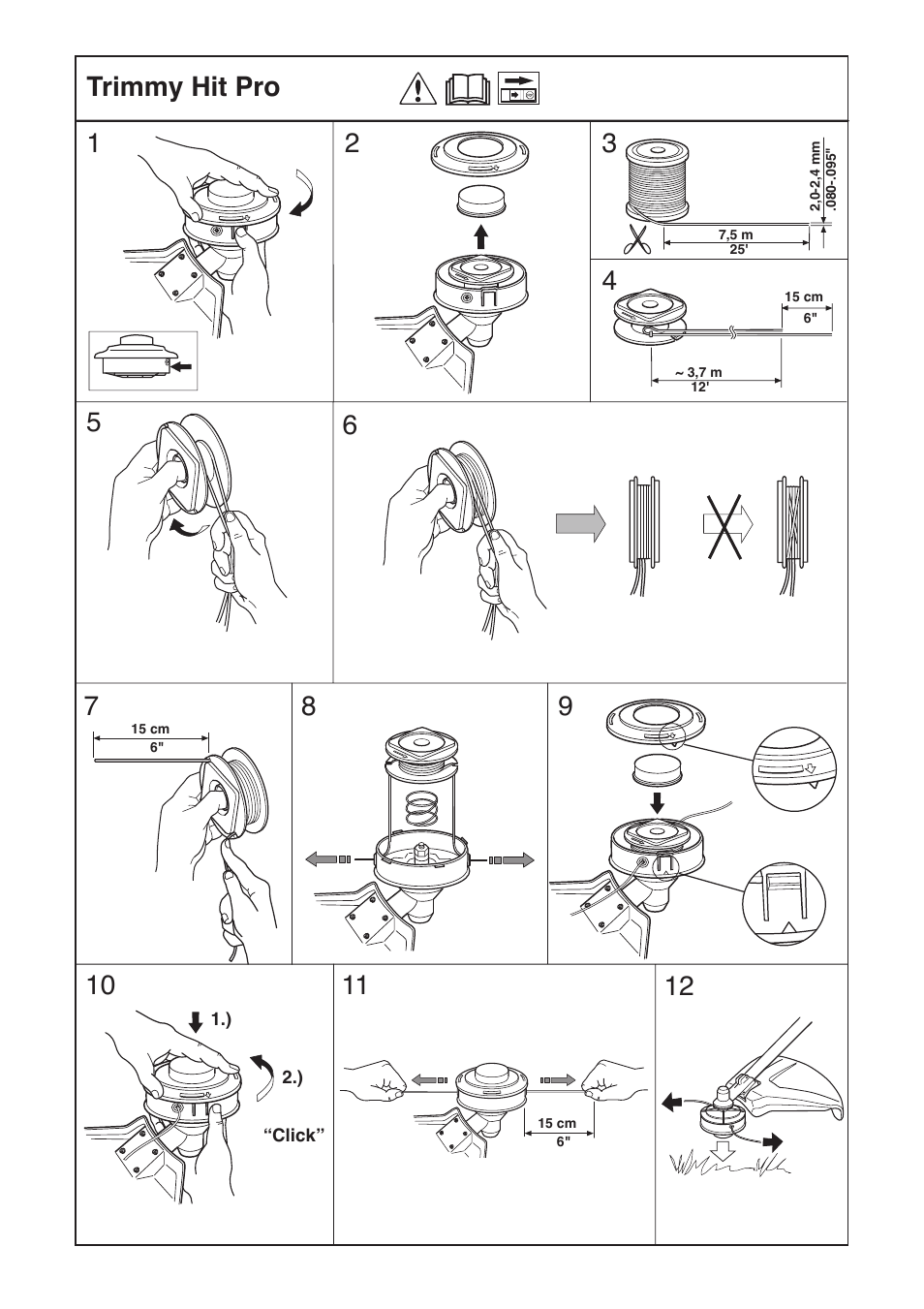 Trimmy Hit Pro

1

2

3

2,0-2,4 mm
.080-.095"

7,5 m
25'

4

15 cm
6"

~ 3,7 m
12'

5

6

7

15 cm
6"

8

9

10

1.)

2.)

"Click"

11

15 cm
6"

12