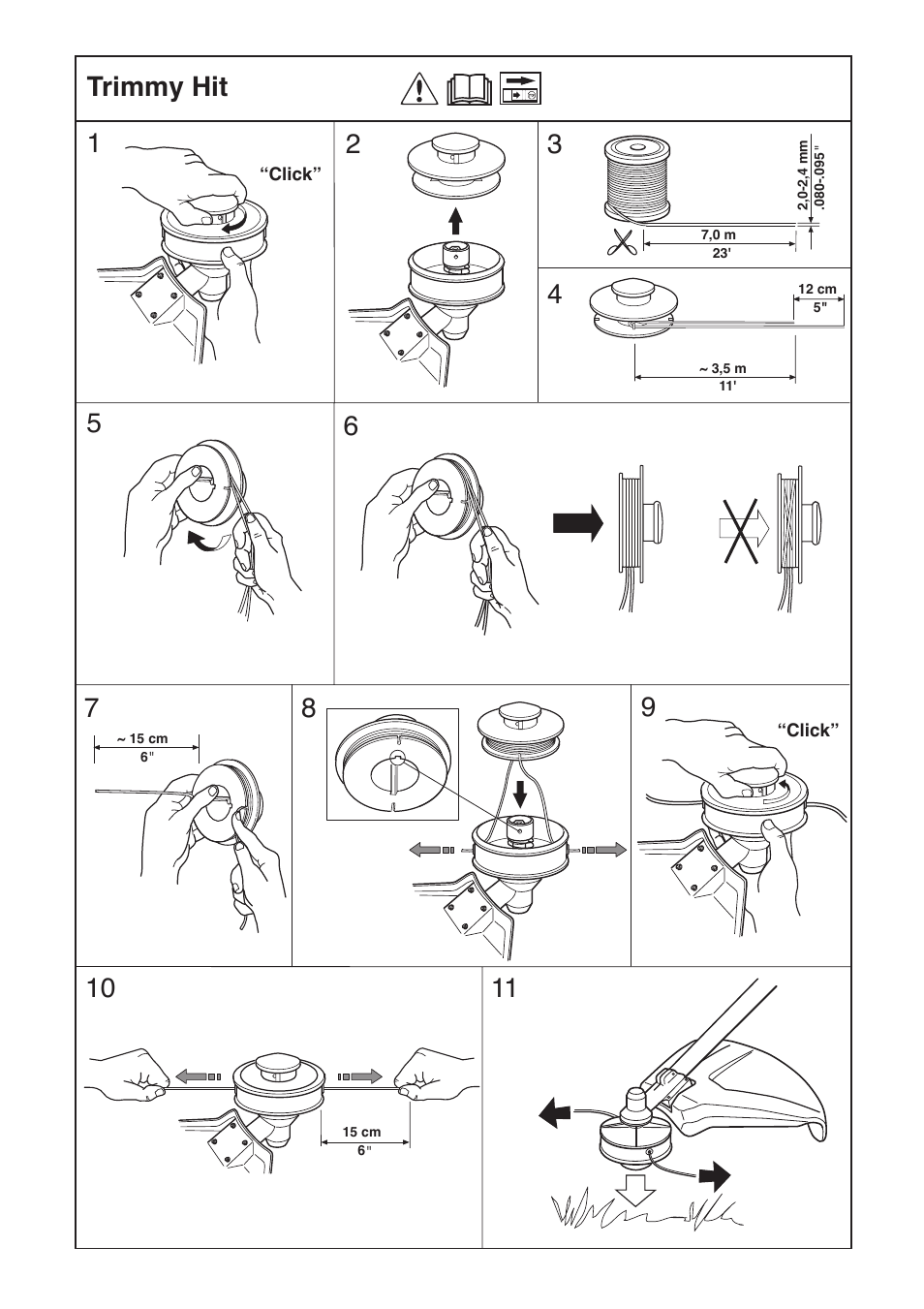 Trimmy Hit

1
“Click”

2

3
2,0-2,4 mm
.080-.095"
7,0 m
23'

4
12 cm
5"
~ 3,5 m
11'

5

6

7
~ 15 cm
6"

8

9
“Click”

10
15 cm
6"

11