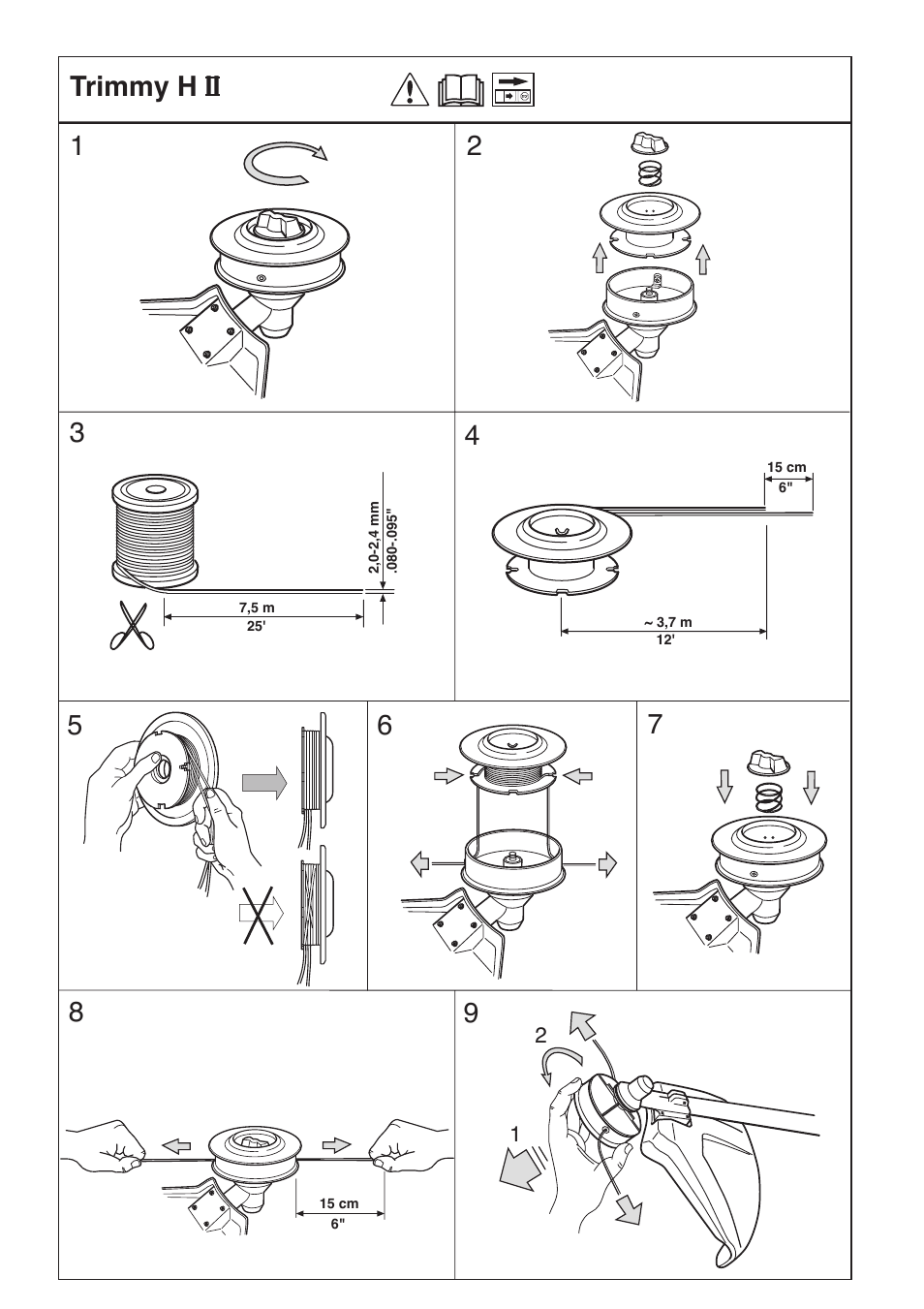 Trimmy H II

1

2

3

2,0-2,4 mm
.080-.095"

7,5 m
25'

4

15 cm
6"

~ 3,7 m
12'

5

6

7

8

15 cm
6"

9

2

1