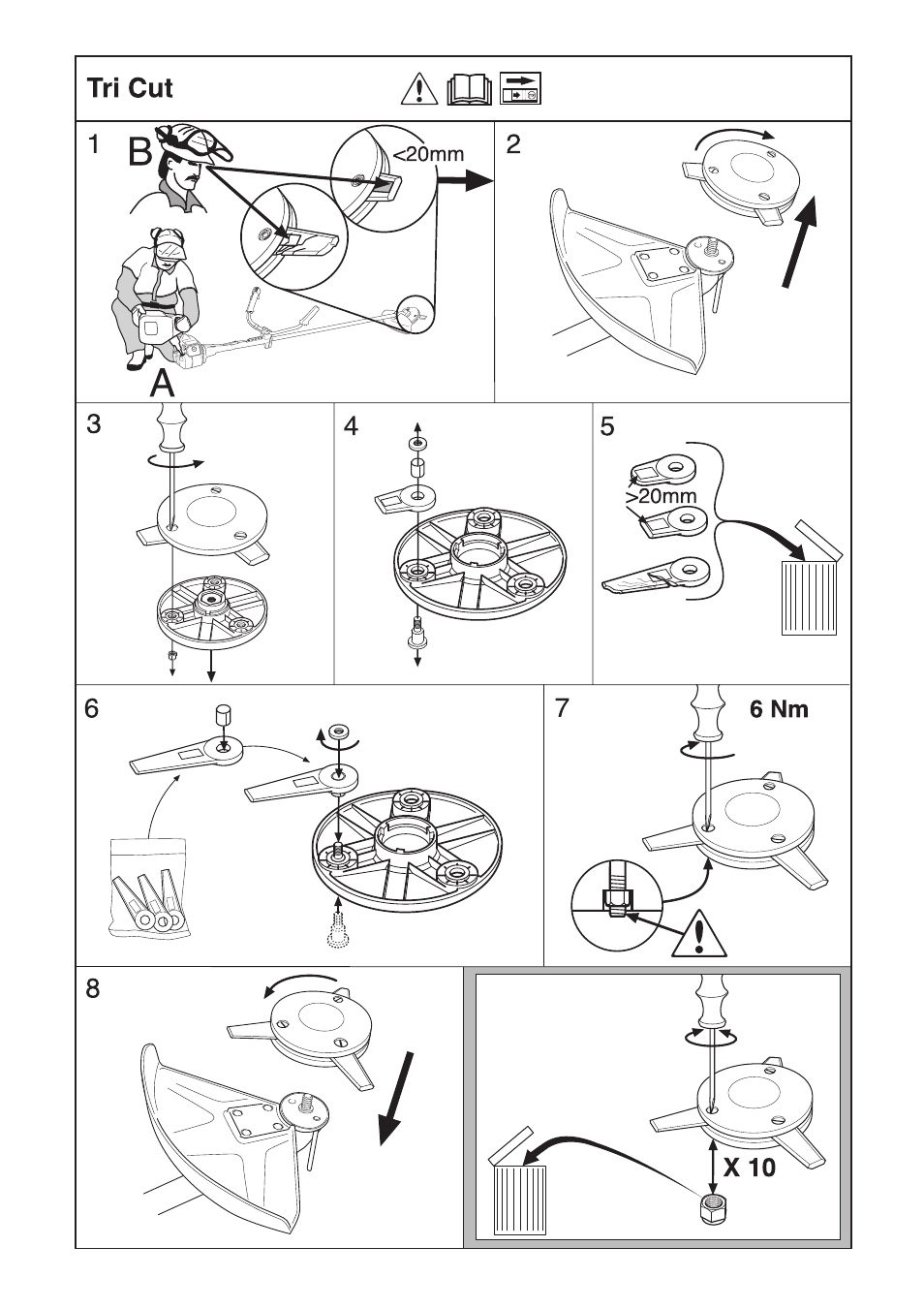 Tri Cut

1

B

<20mm

A

2

3

4

5

>20mm

6

7

6 Nm

8

X 10