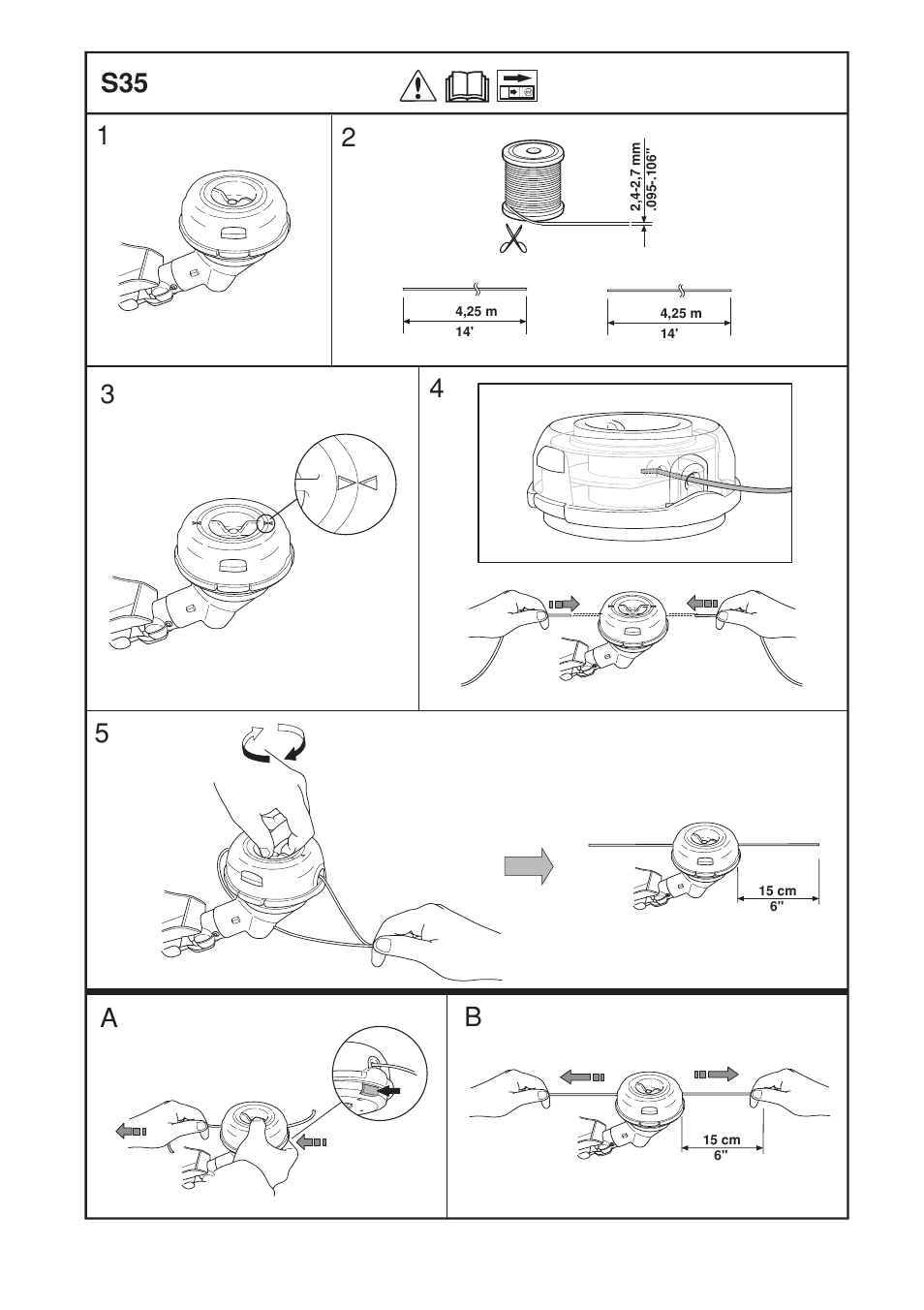 S35

1

2

2,4-2,7 mm
.095-.106"

4,25 m
14'

4,25 m
14'

3

4

5

15 cm
6"

A

B

15 cm
6"