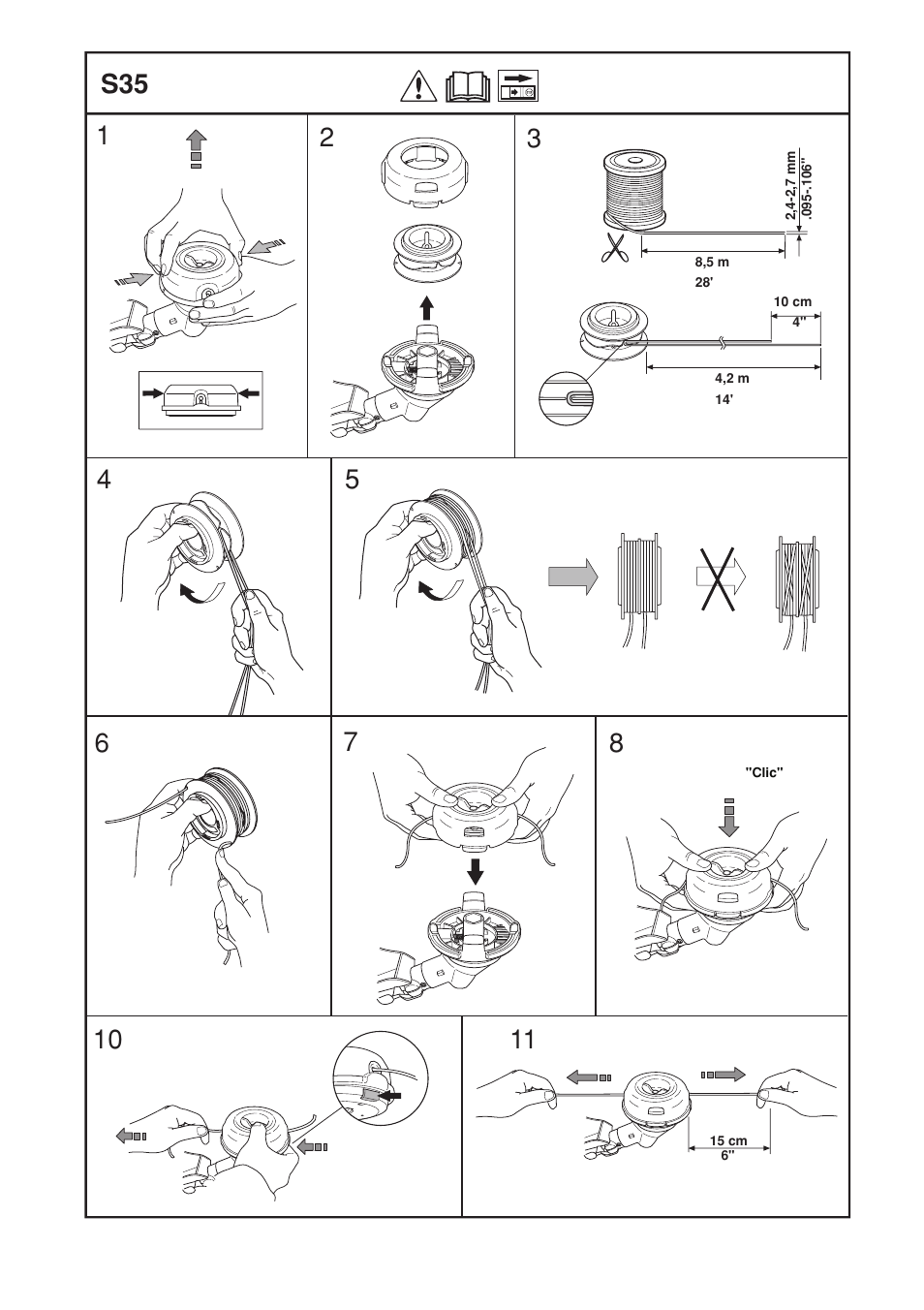 S35

1

2

3

2,4-2,7 mm
.095-.106"

8,5 m
28'

10 cm
4"

4,2 m
14'

4

5

6

7

8

"Clic"

10

11

15 cm
6"