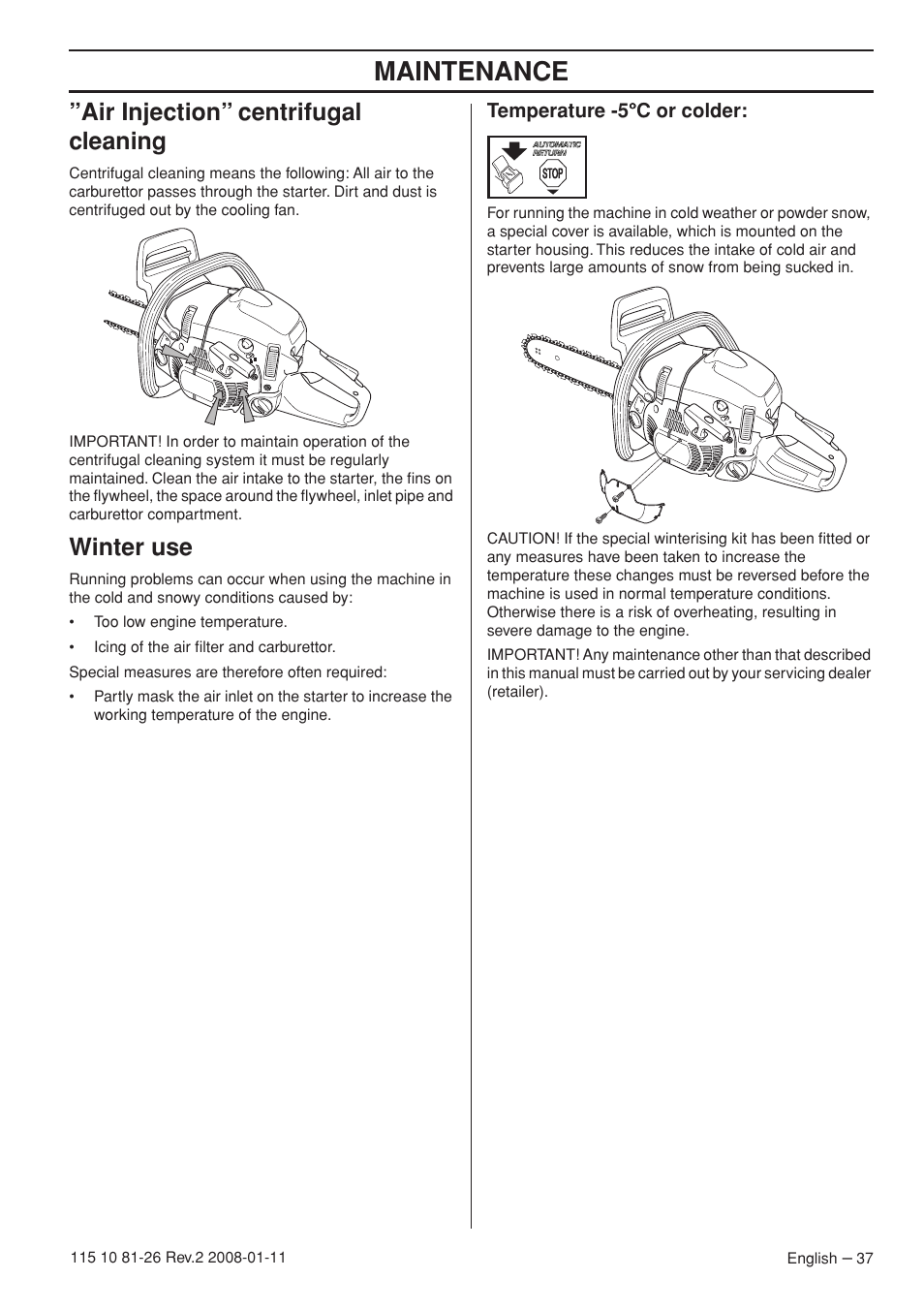 MAINTENANCE

”Air Injection” centrifugal cleaning

Centrifugal cleaning means the following: All air to the carburettor passes through the starter. Dirt and dust is centrifuged out by the cooling fan.

IMPORTANT! In order to maintain operation of the centrifugal cleaning system it must be regularly maintained. Clean the air intake to the starter, the fins on the flywheel, the space around the flywheel, inlet pipe and carburettor compartment.

Winter use

Running problems can occur when using the machine in the cold and snowy conditions caused by:

• Too low engine temperature.

• Icing of the air filter and carburettor.

Special measures are therefore often required:

• Partly mask the air inlet on the starter to increase the working temperature of the engine.

Temperature -5°C or colder:

AUTOMATIC RETURN

STOP

For running the machine in cold weather or powder snow, a special cover is available, which is mounted on the starter housing. This reduces the intake of cold air and prevents large amounts of snow from being sucked in.

CAUTION! If the special winterising kit has been fitted or any measures have been taken to increase the temperature these changes must be reversed before the machine is used in normal temperature conditions. Otherwise there is a risk of overheating, resulting in severe damage to the engine.

IMPORTANT! Any maintenance other than that described in this manual must be carried out by your servicing dealer (retailer).

115 10 81-26 Rev.2 2008-01-11

English – 37