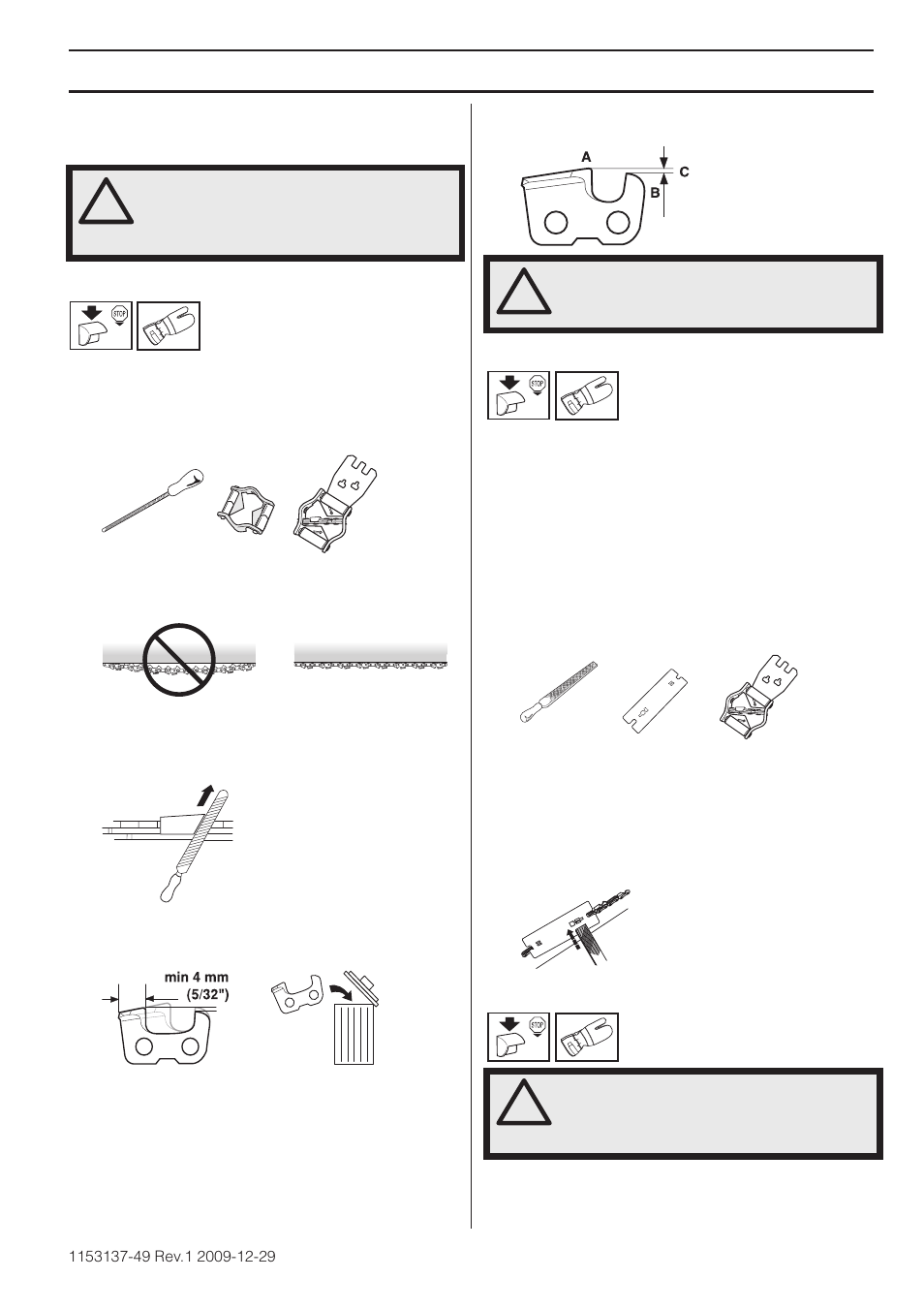 A

C

B

STOP

STOP

min 4 mm
(5/32")

STOP

1153137-49 Rev.1 2009-12-29