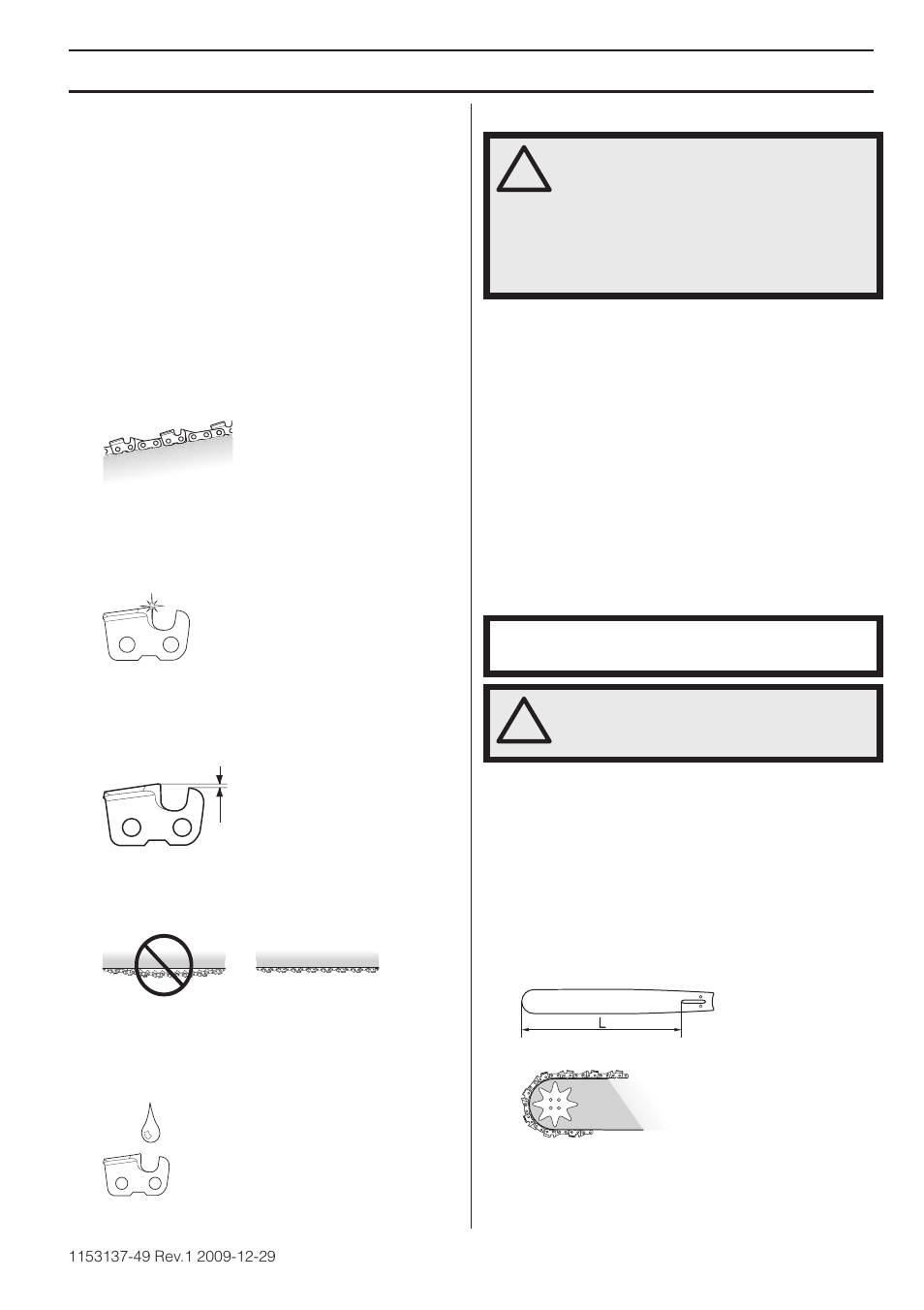 L

1153137-49 Rev.1 2009-12-29