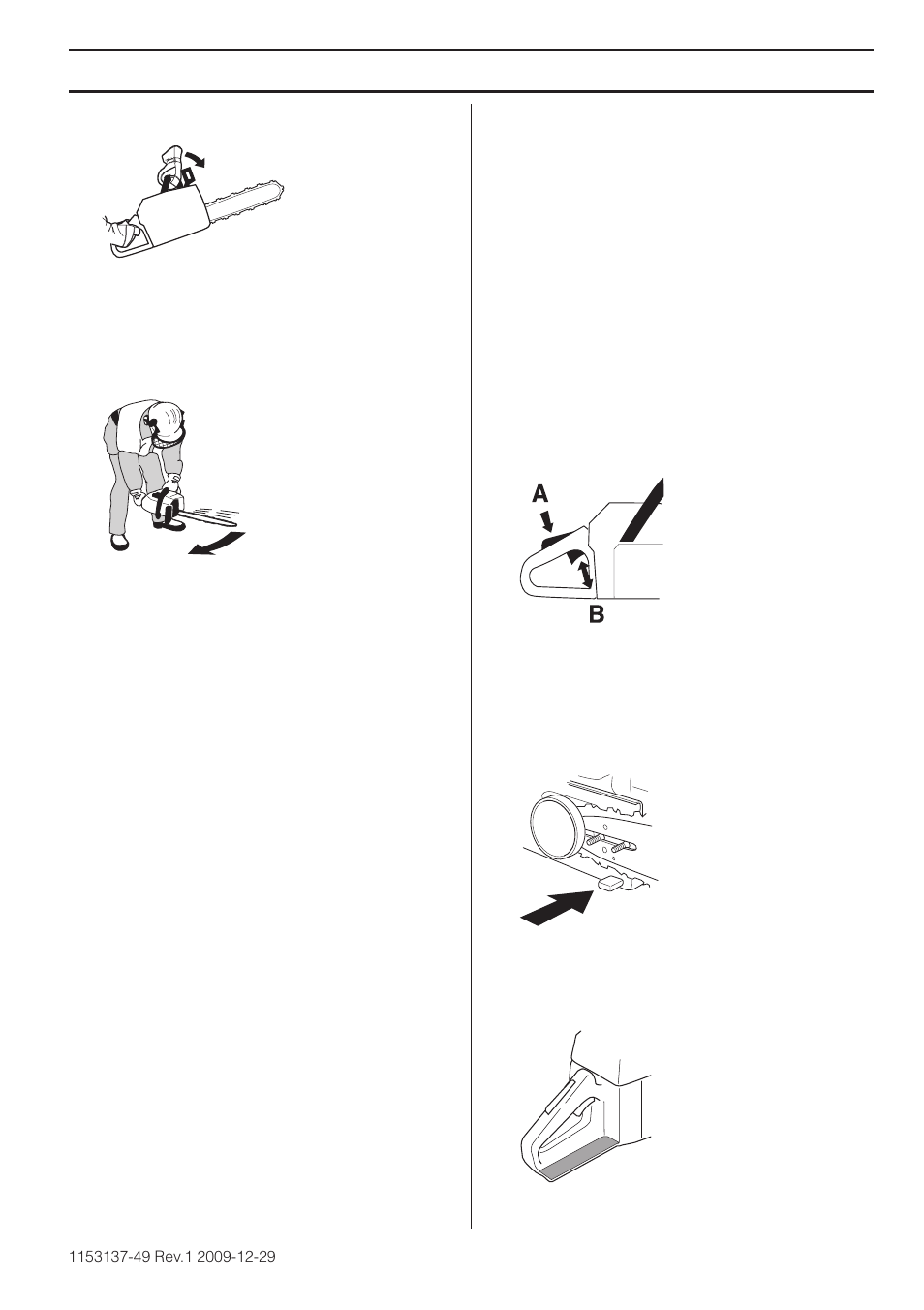 A

B

1153137-49 Rev.1 2009-12-29