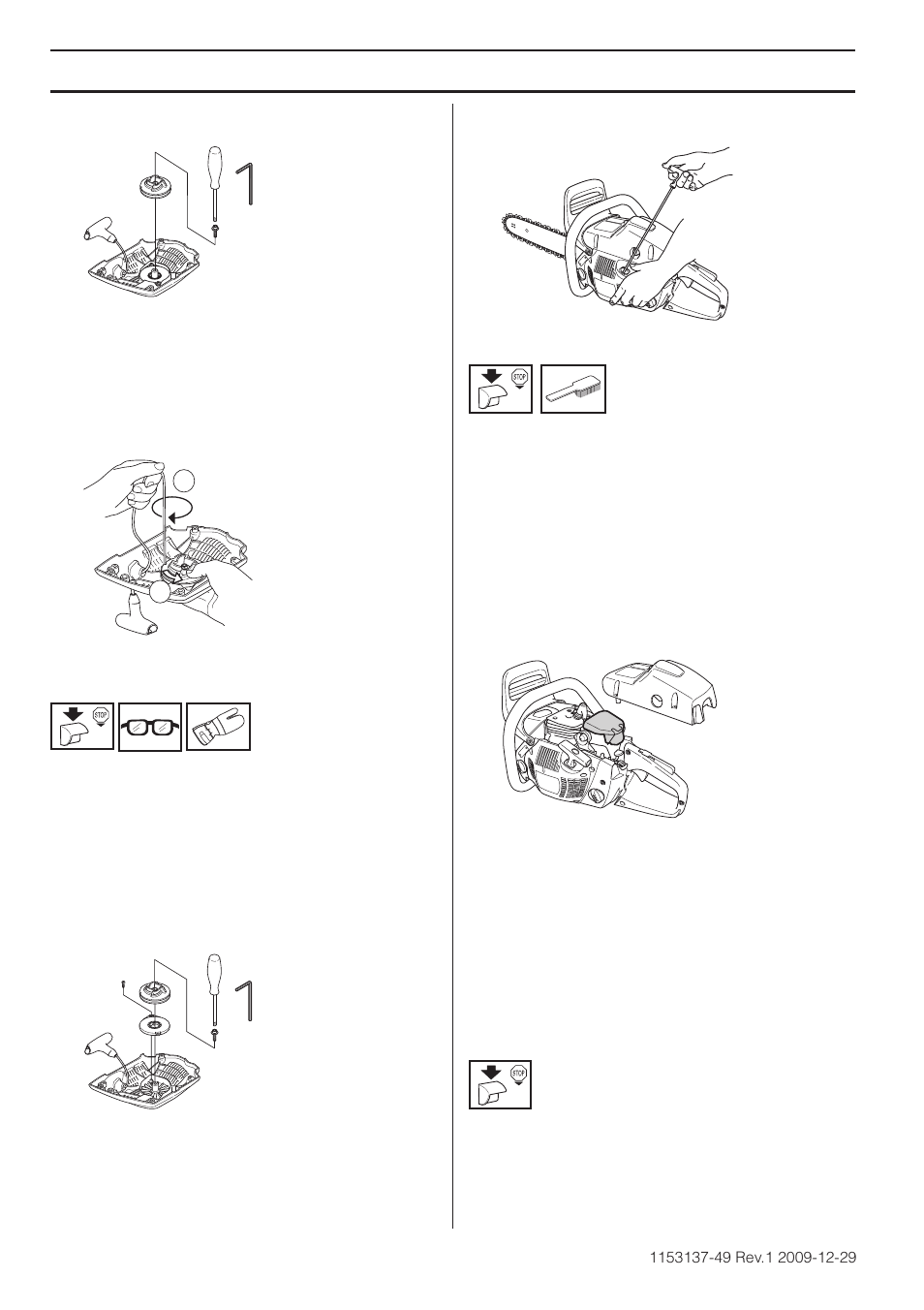 STOP

STOP

STOP

STOP

1153137-49 Rev.1 2009-12-29