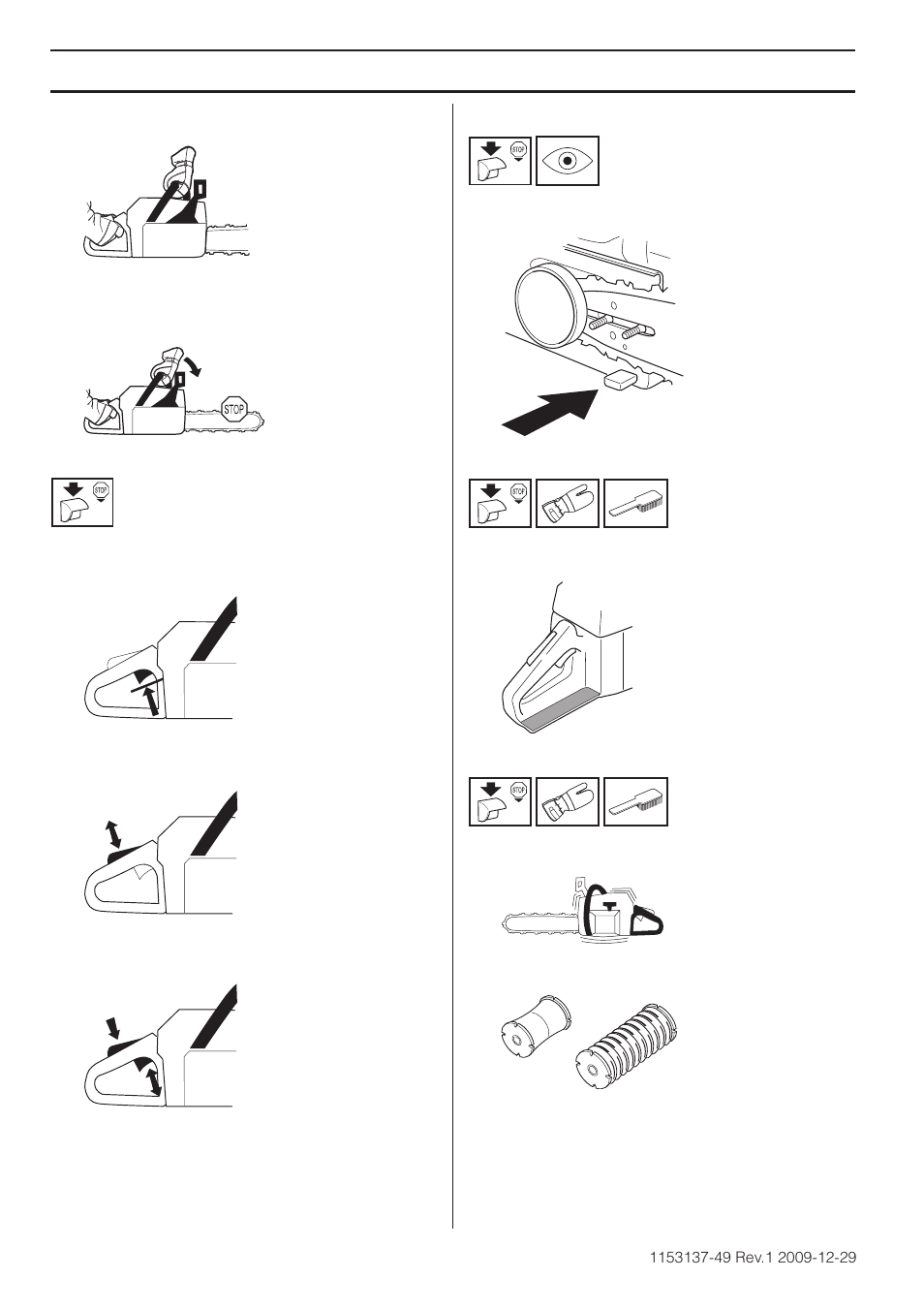 STOP

STOP

STOP

STOP

STOP

1153137-49 Rev.1 2009-12-29