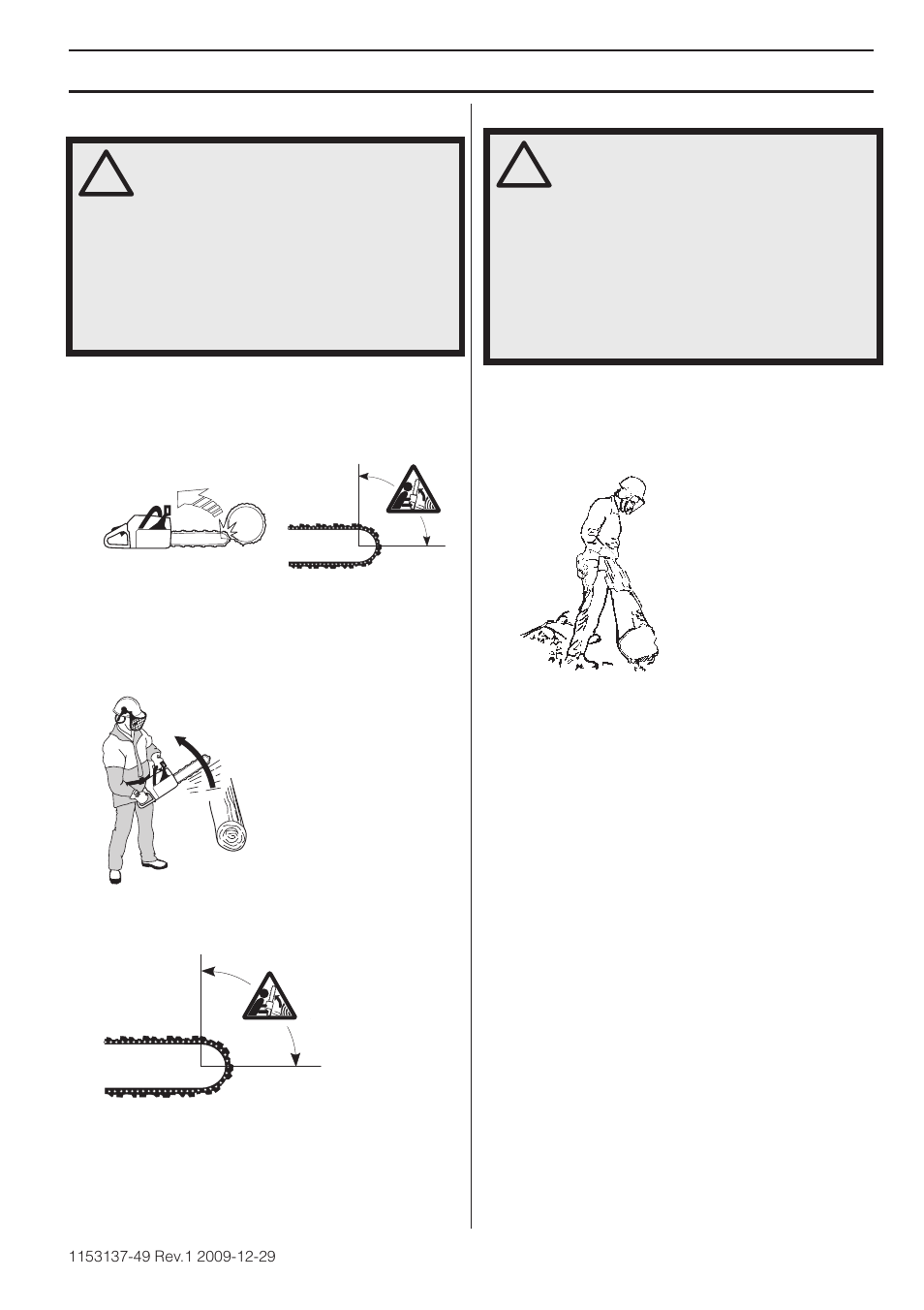 1153137-49 Rev.1 2009-12-29