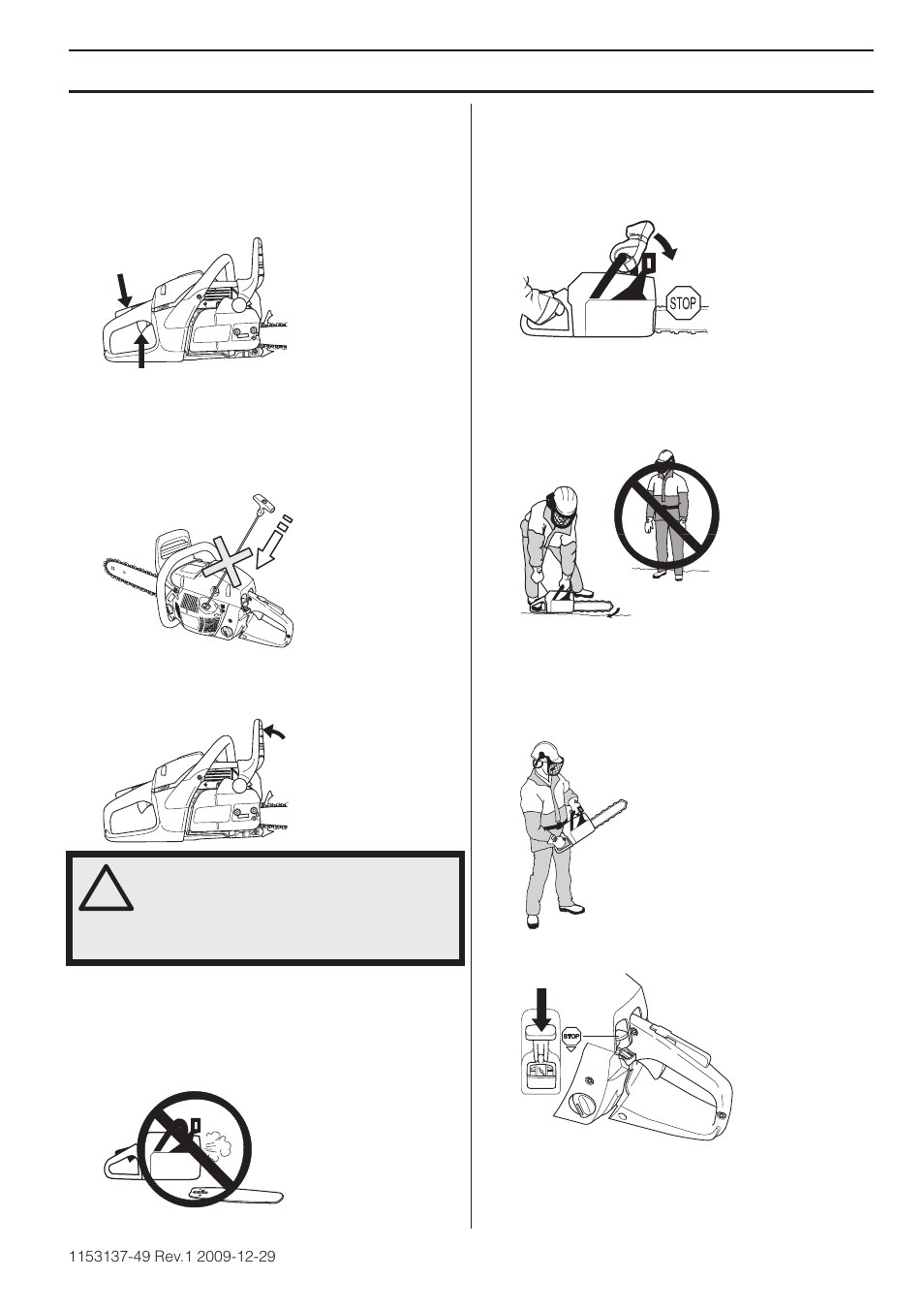 STOP

STOP

1153137-49 Rev.1 2009-12-29