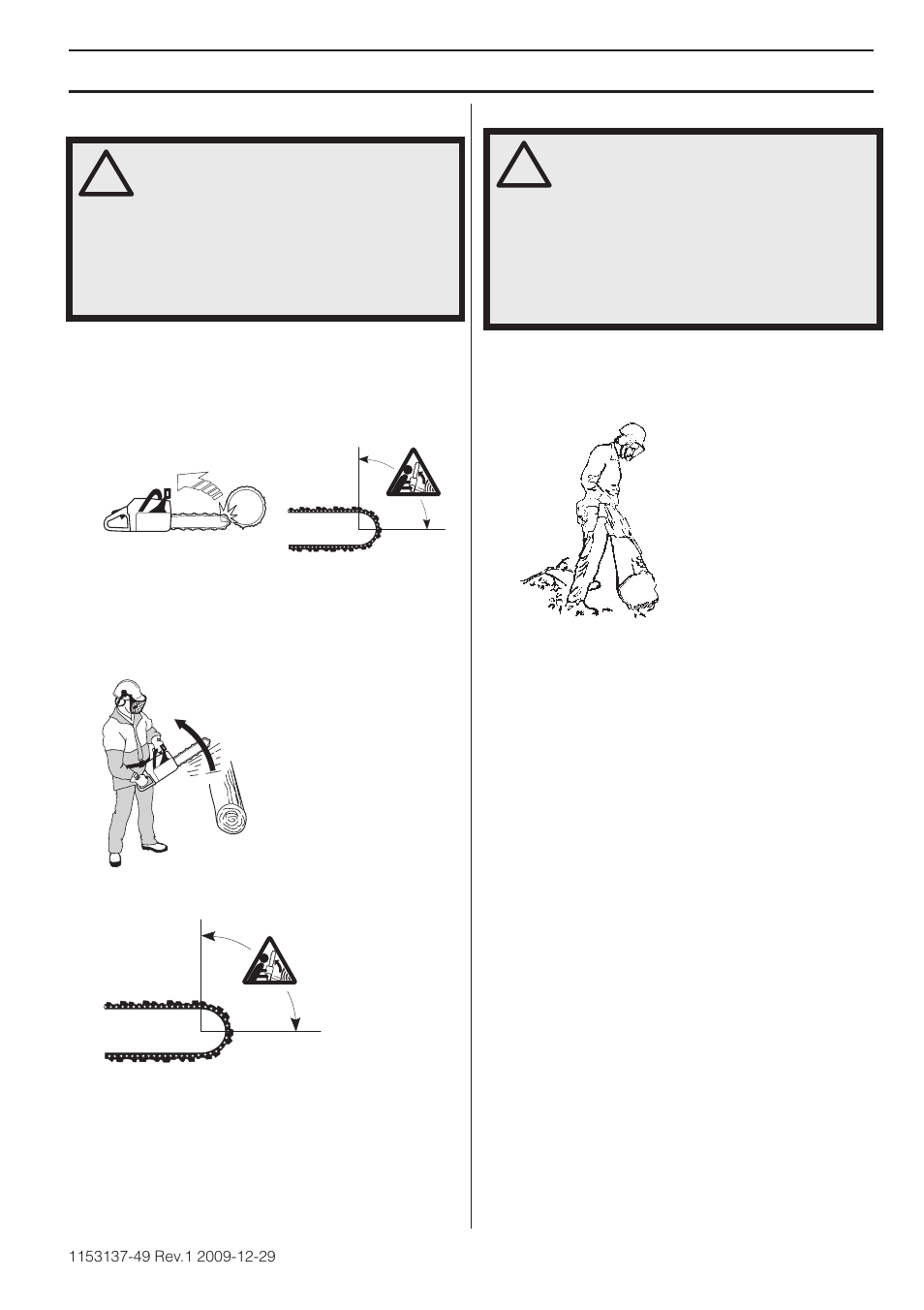 1153137-49 Rev.1 2009-12-29