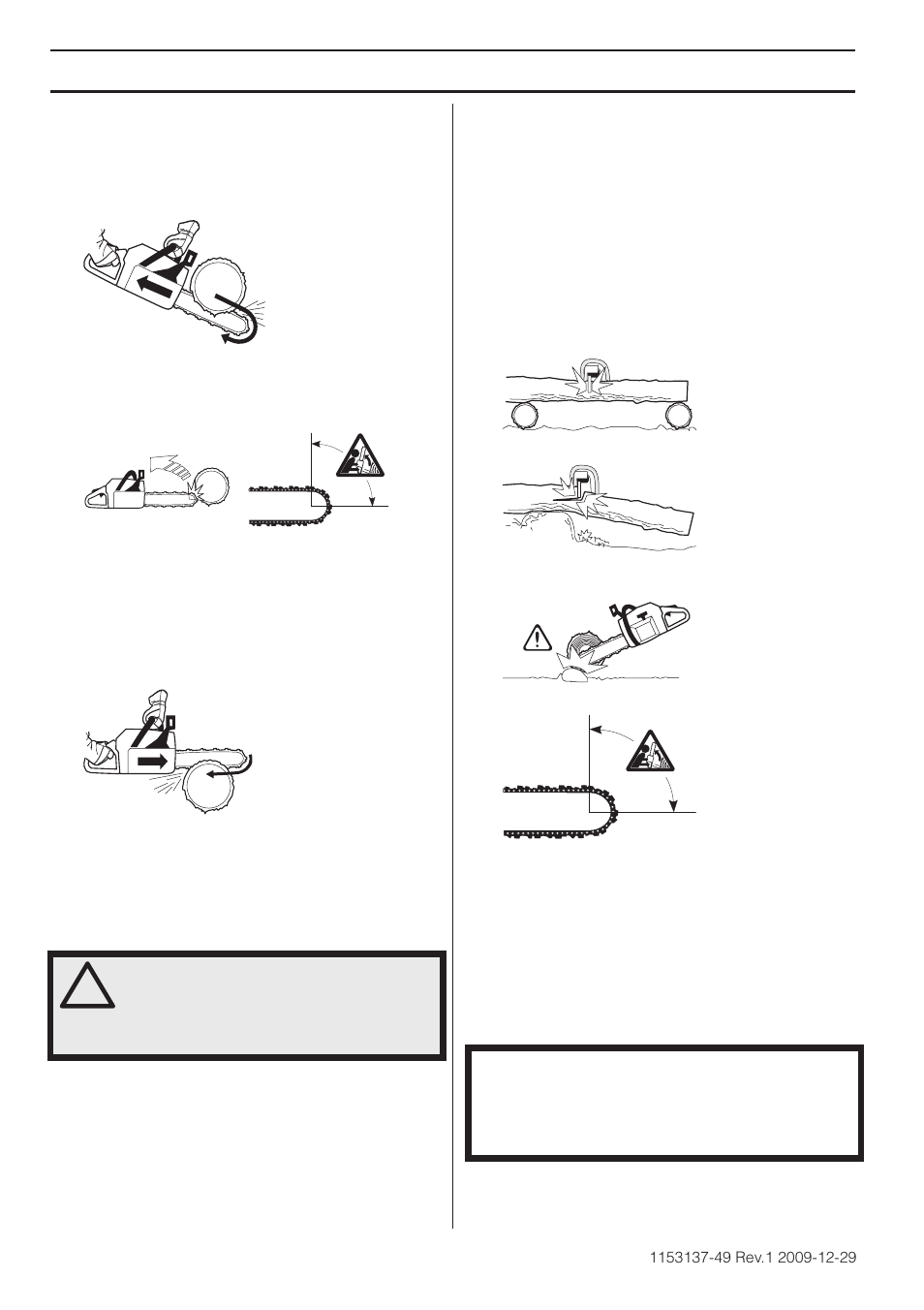 !

1153137-49 Rev.1 2009-12-29