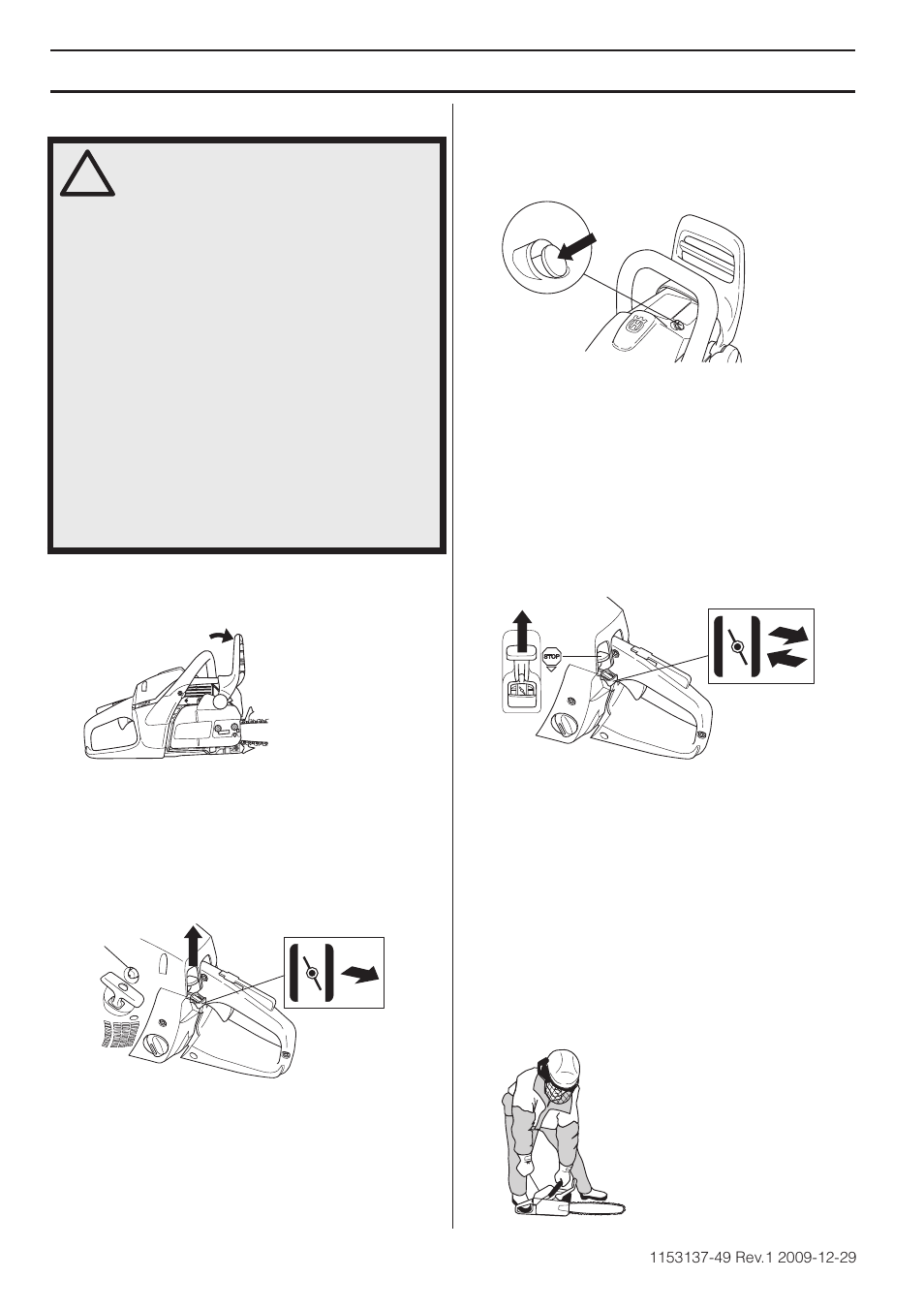 STOP

1153137-49 Rev.1 2009-12-29