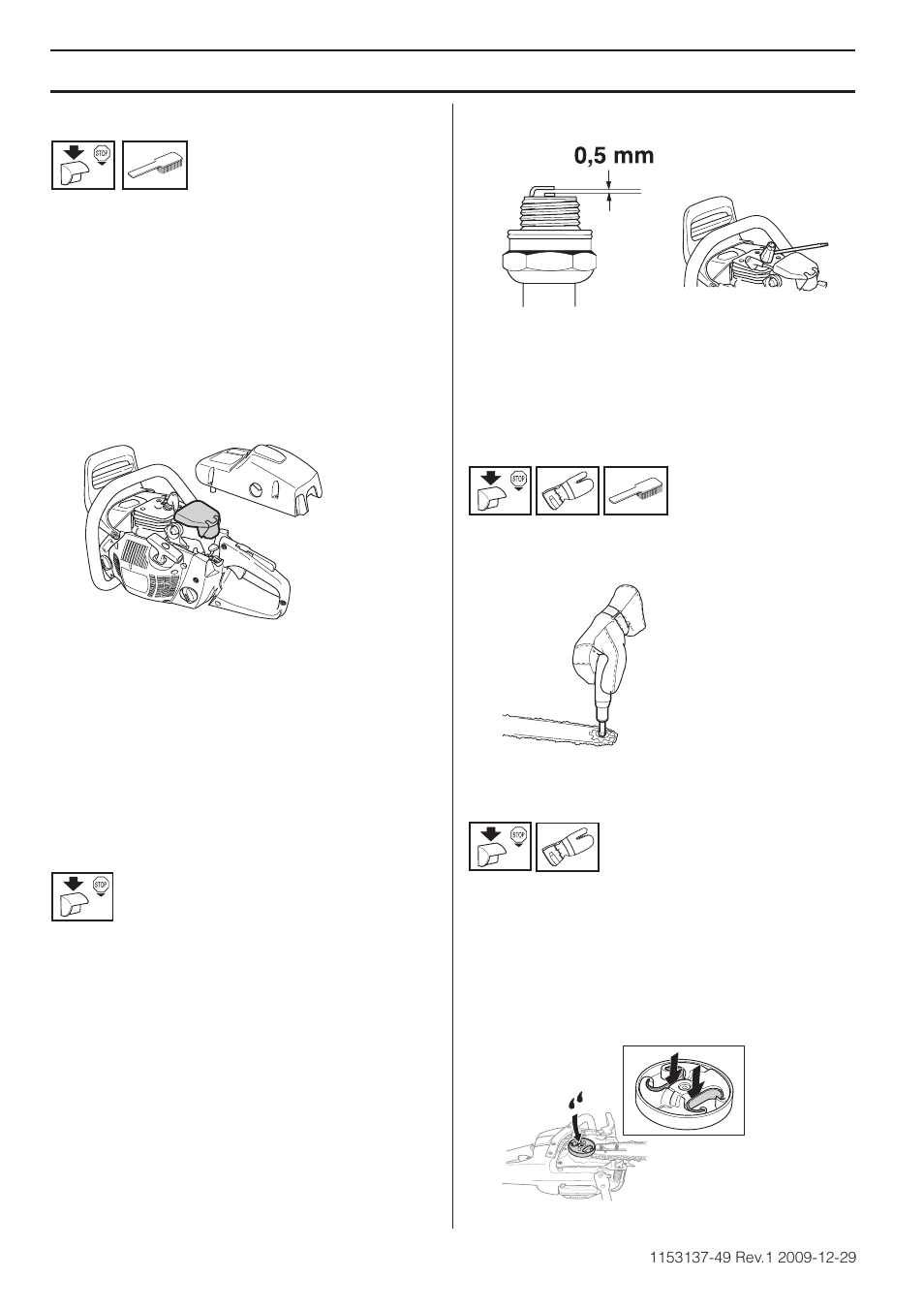 STOP

0,5 mm

STOP

STOP

STOP

1153137-49 Rev.1 2009-12-29