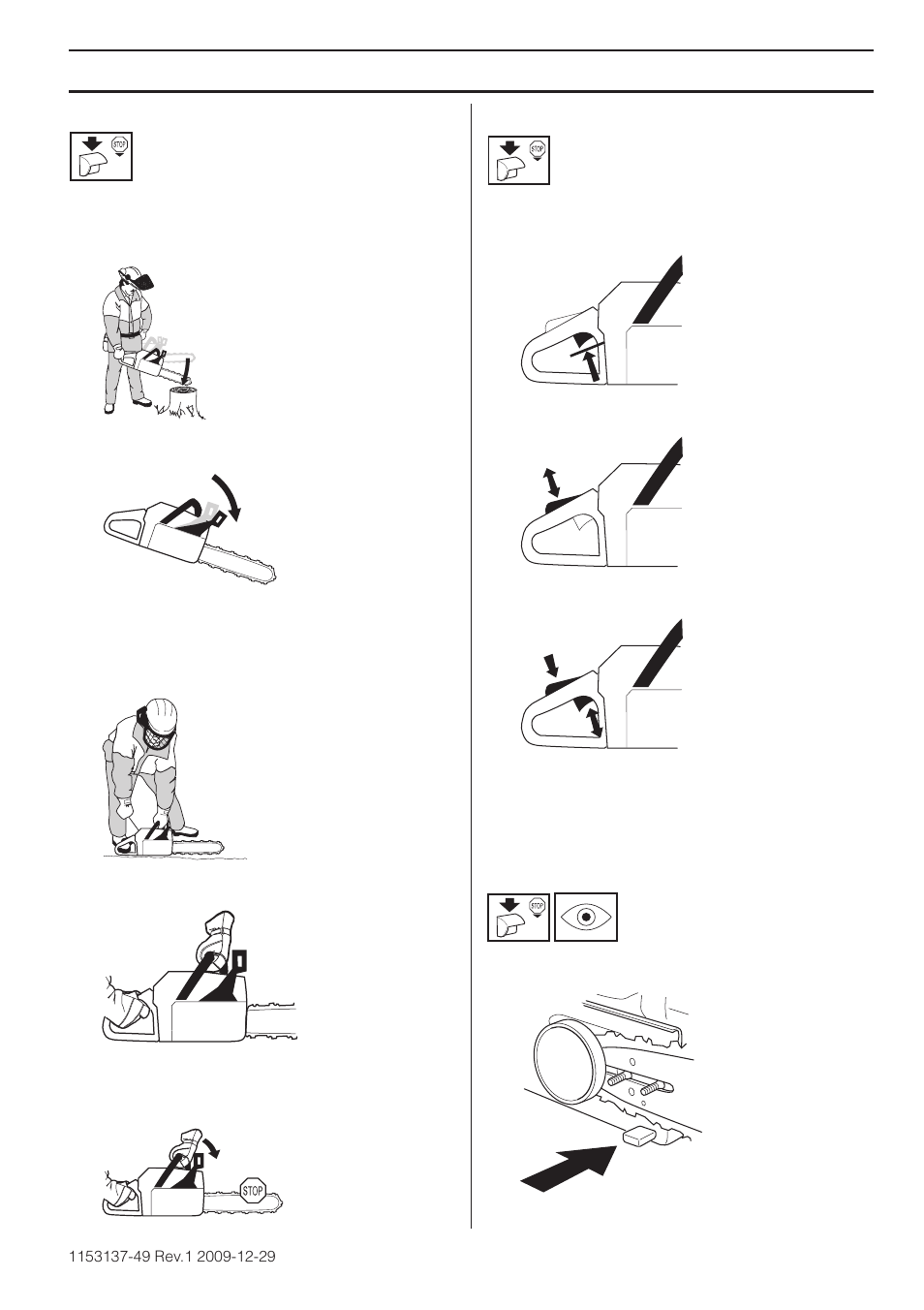 STOP

STOP

STOP

STOP

1153137-49 Rev.1 2009-12-29