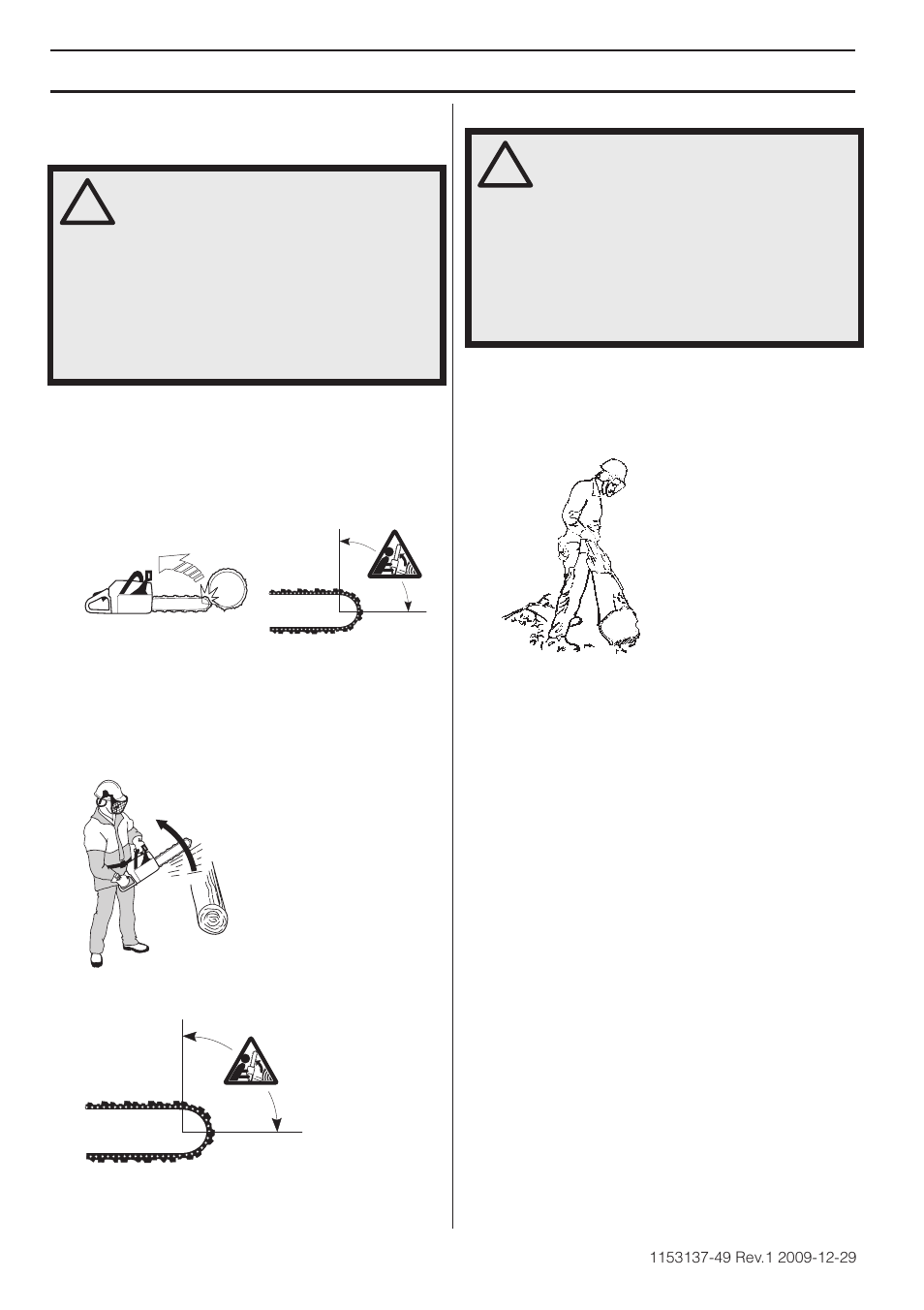 1153137-49 Rev.1 2009-12-29