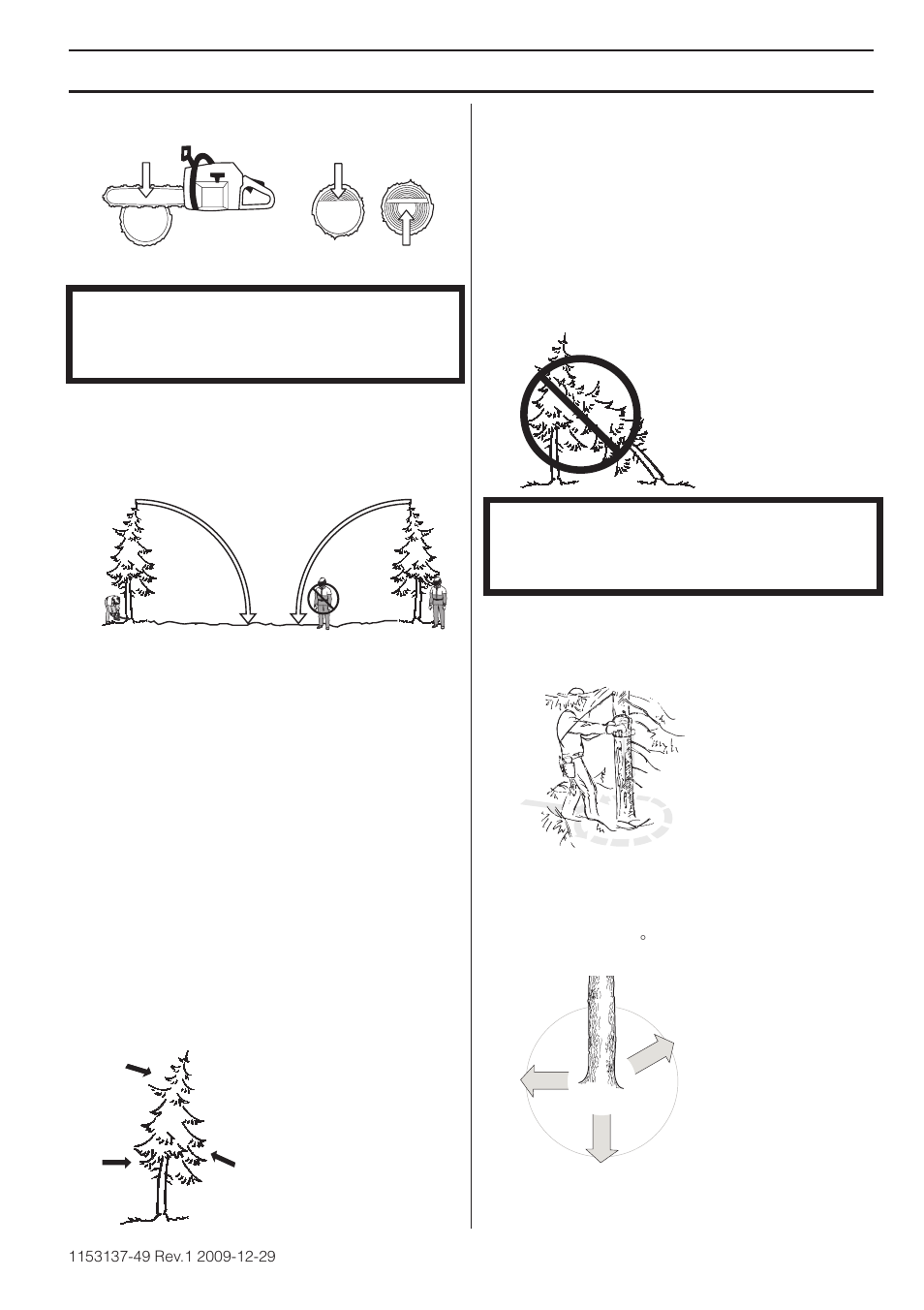 °

1153137-49 Rev.1 2009-12-29