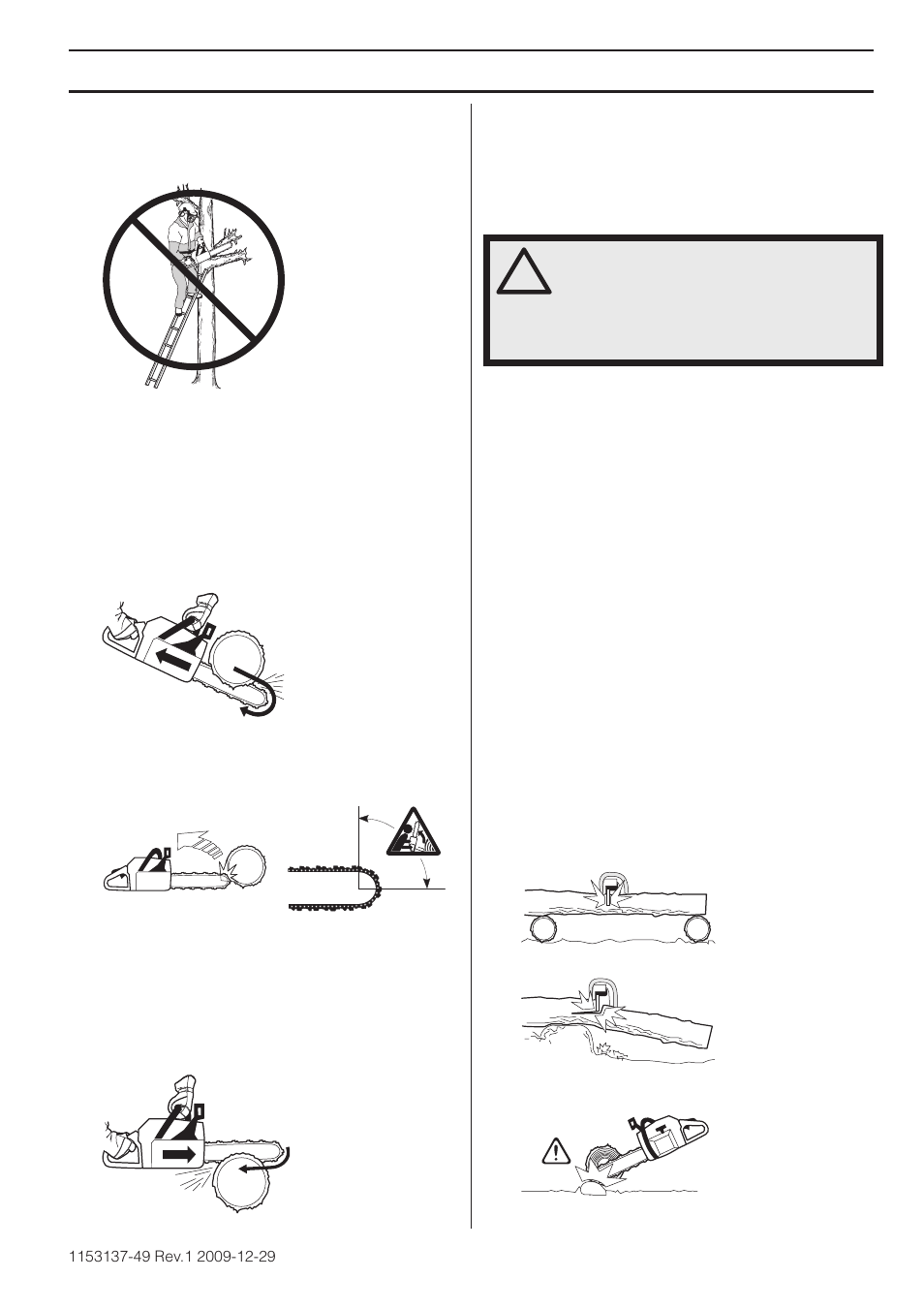 1153137-49 Rev.1 2009-12-29