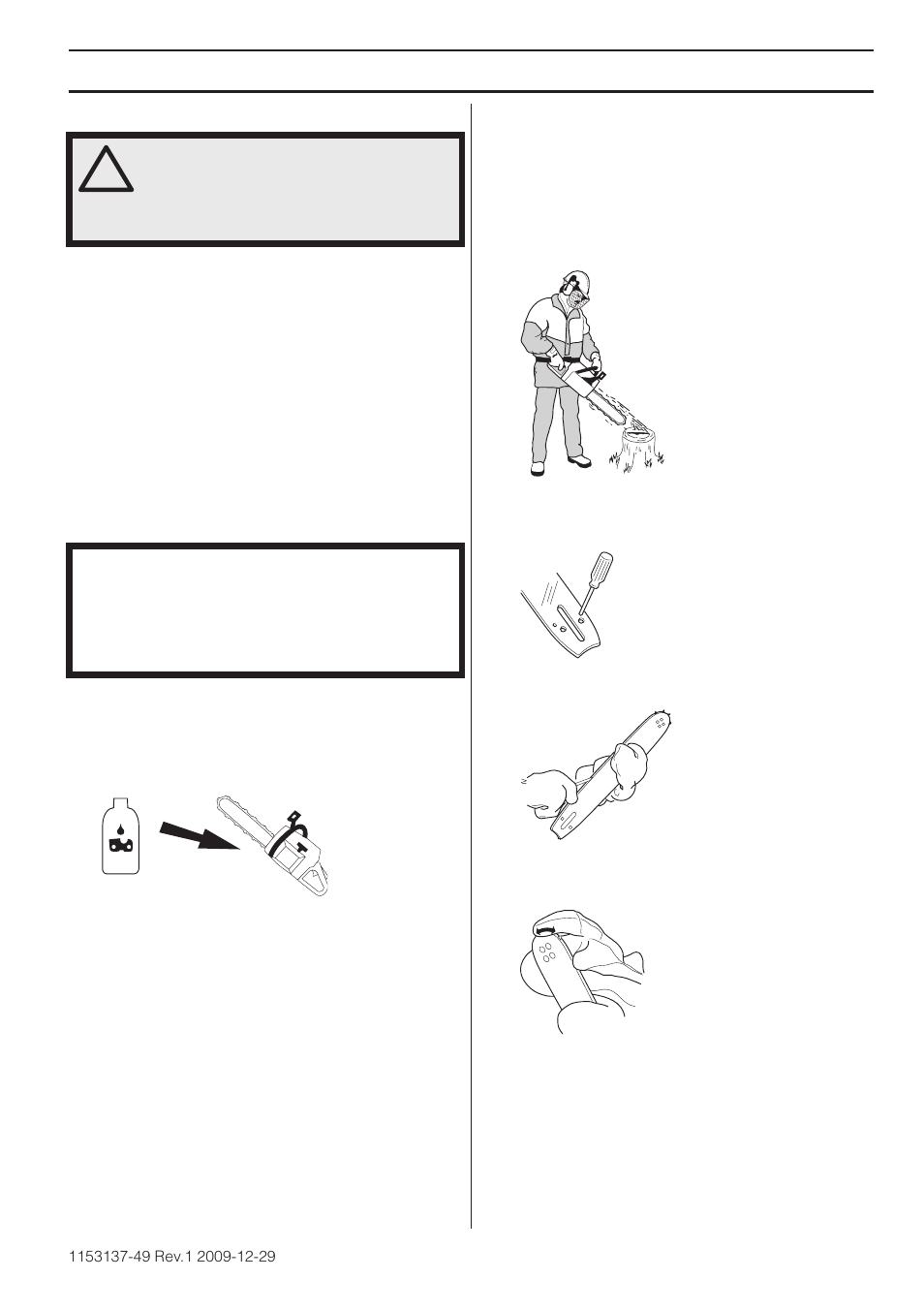 1153137-49 Rev.1 2009-12-29