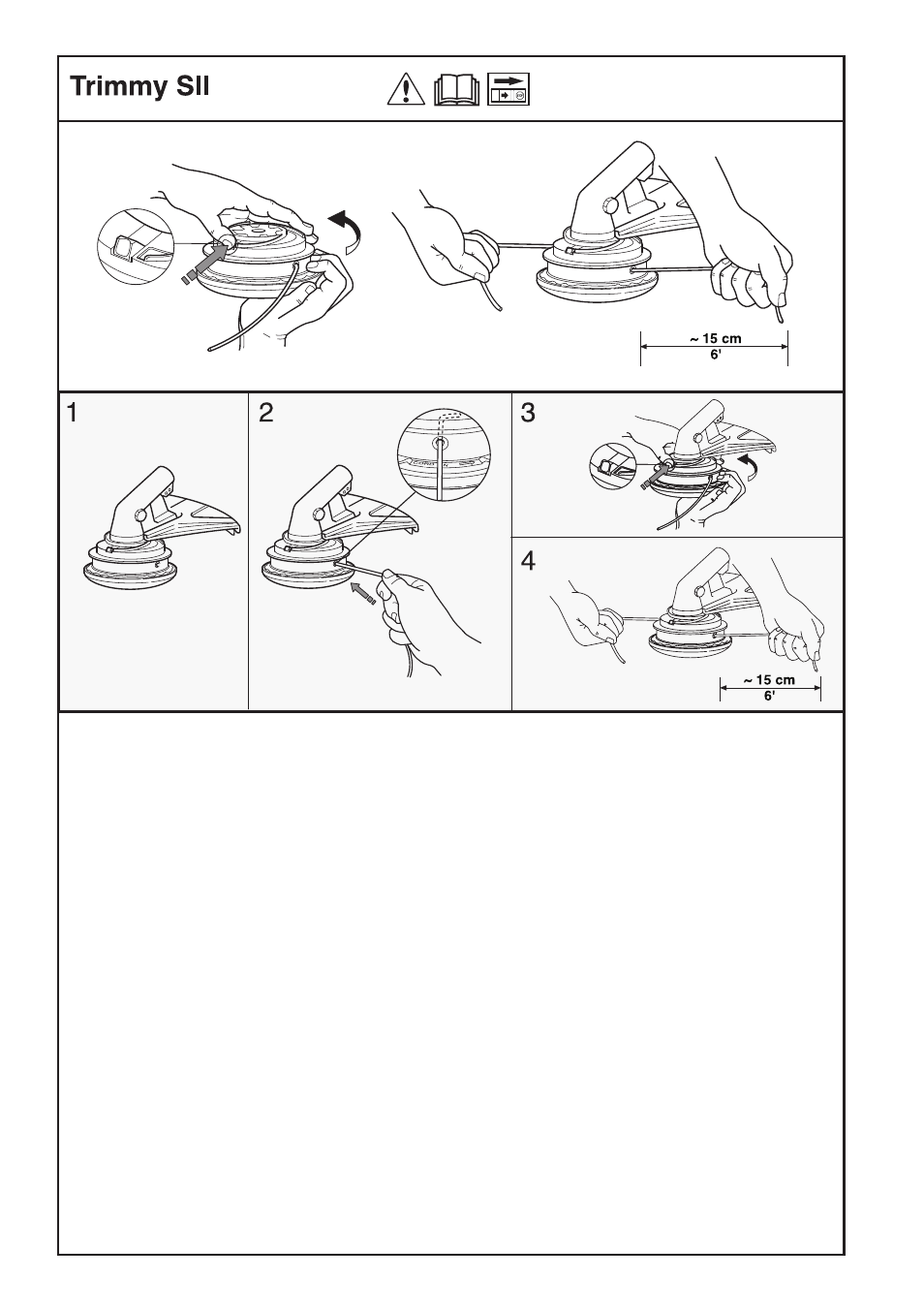 Trimmy SII

~ 15 cm
6'

1

2

3

4

~ 15 cm
6'