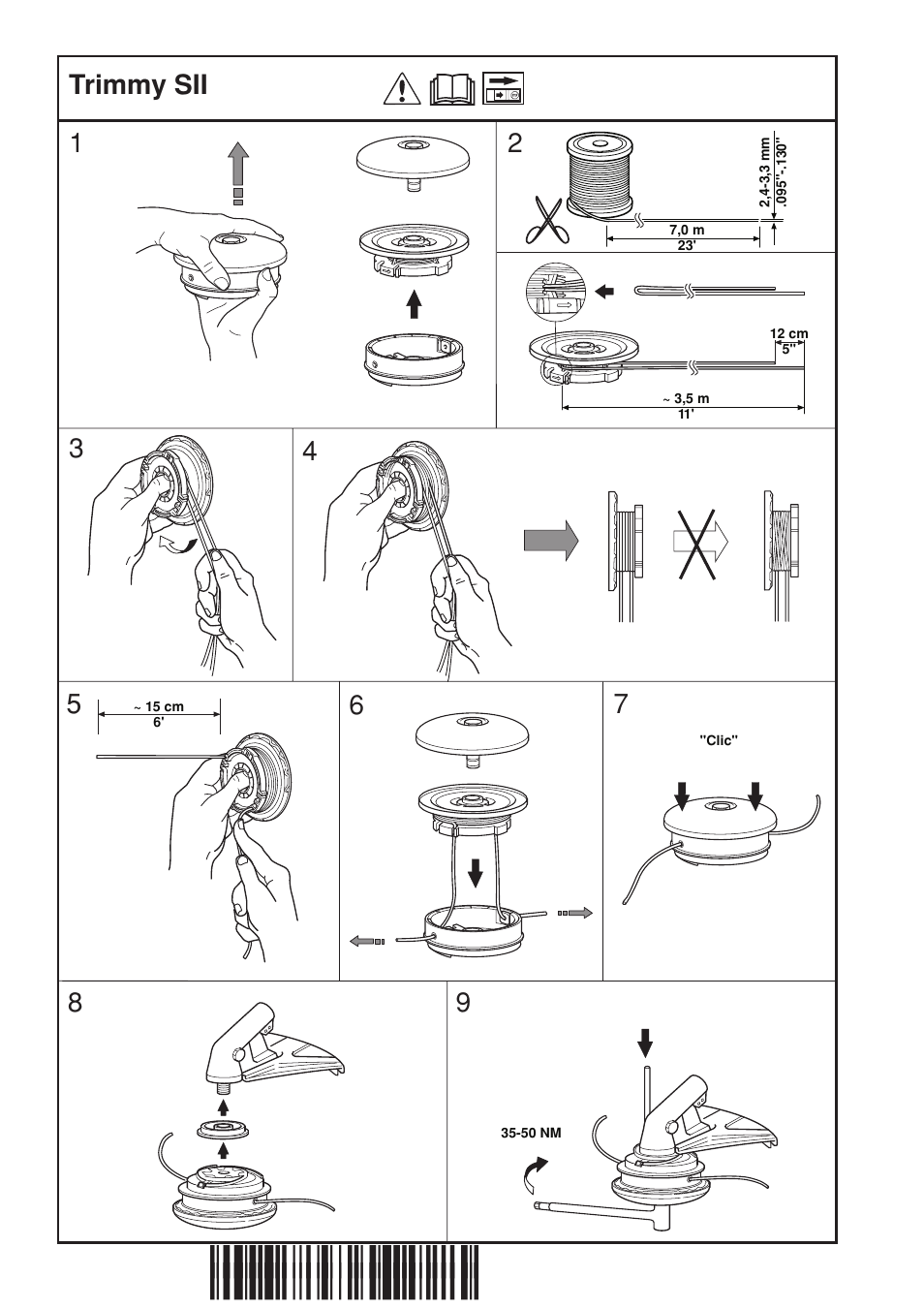 Trimmy SII

1

2

2,4-3,3 mm
.095"-.130"

7,0 m
23'

12 cm
5"

~ 3,5 m
11'

3

4

5

~ 15 cm
6'

6

7

"Clic"

8

9

35-50 NM