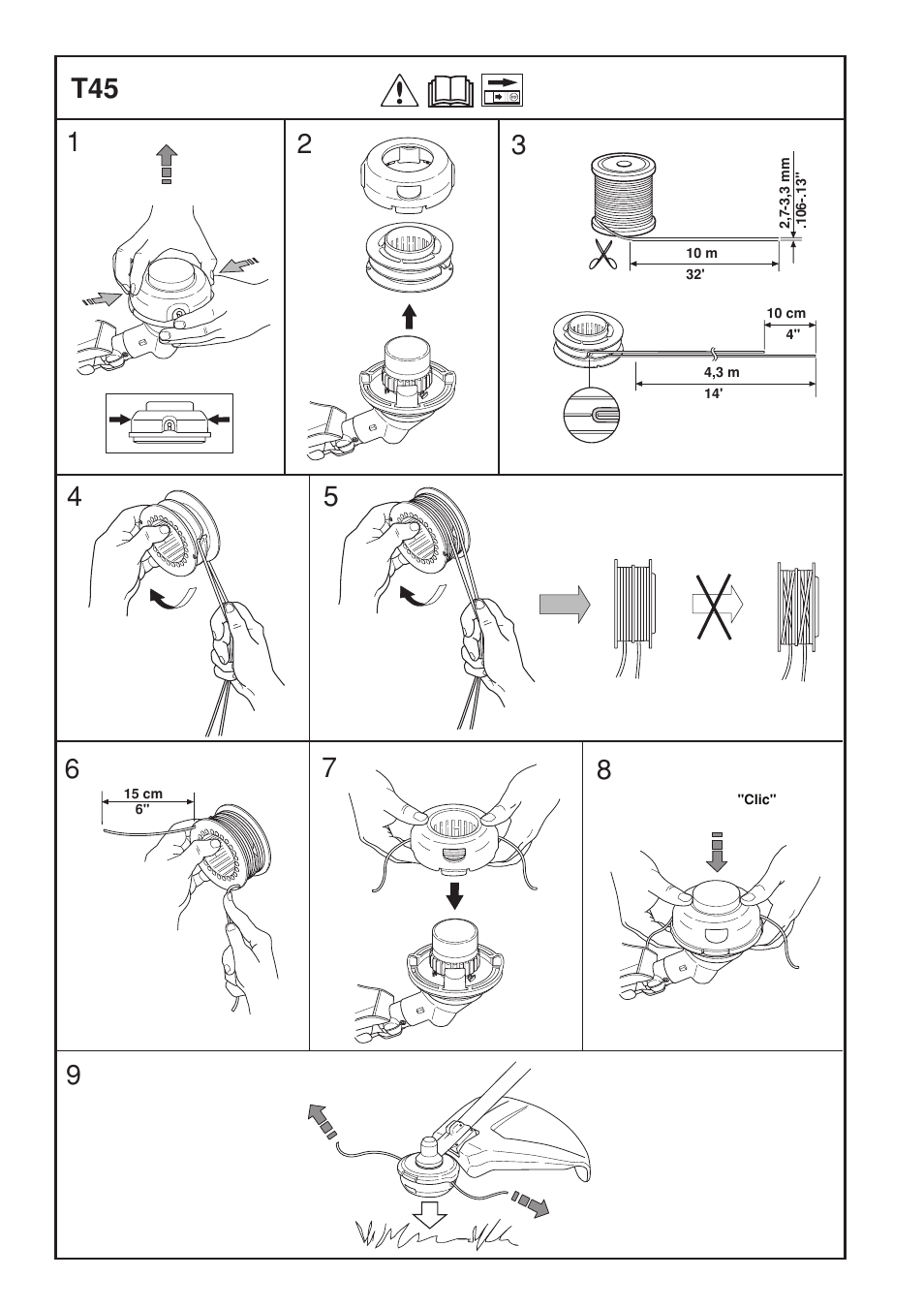 T45

1

2

3

2,7-3,3 mm
.106-.13"

10 m
32'

10 cm
4"

4,3 m
14'

4

5

6

15 cm
6"

7

8

"Clic"

9